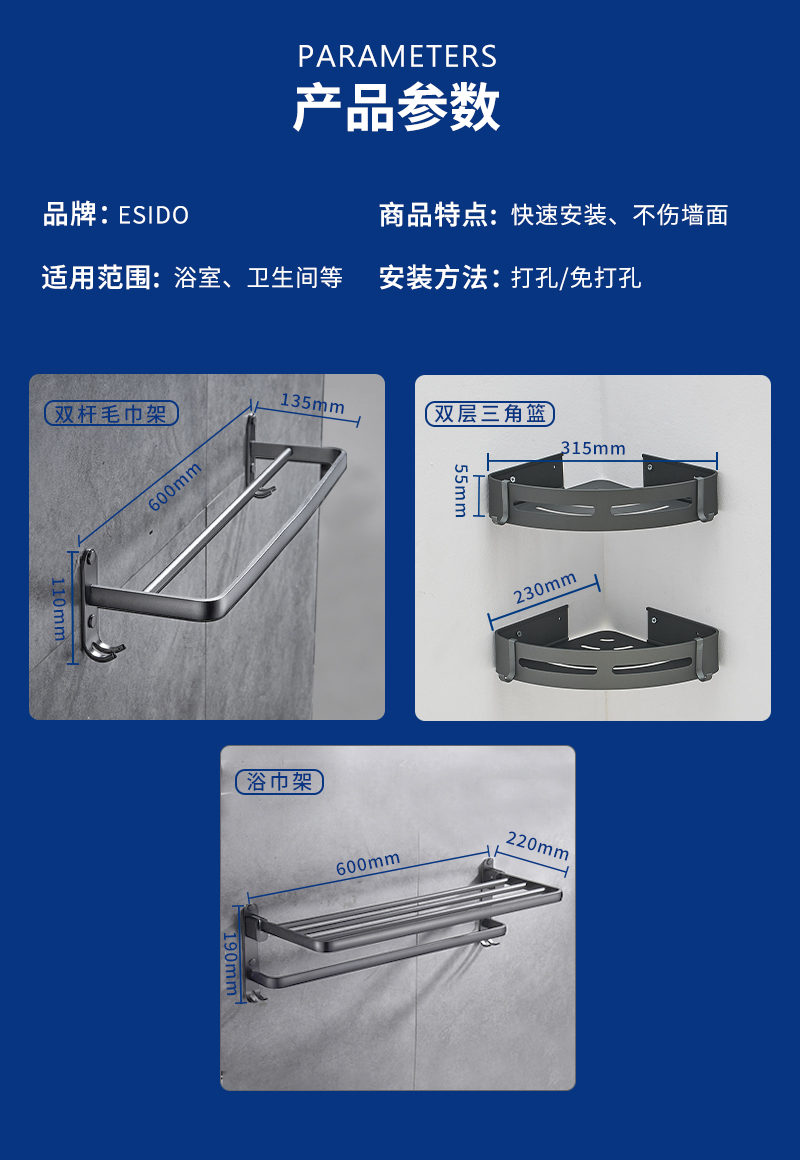 PARAMETERS
产品参数

品牌：ESIDO

商品特点：快速安装、不伤墙面

适用范围：浴室、卫生间等

安装方法：打孔/免打孔

双杆毛巾架
135mm
600mm
110mm

双层三角篮
315mm
55mm
230mm

浴巾架
600mm
220mm
190mm