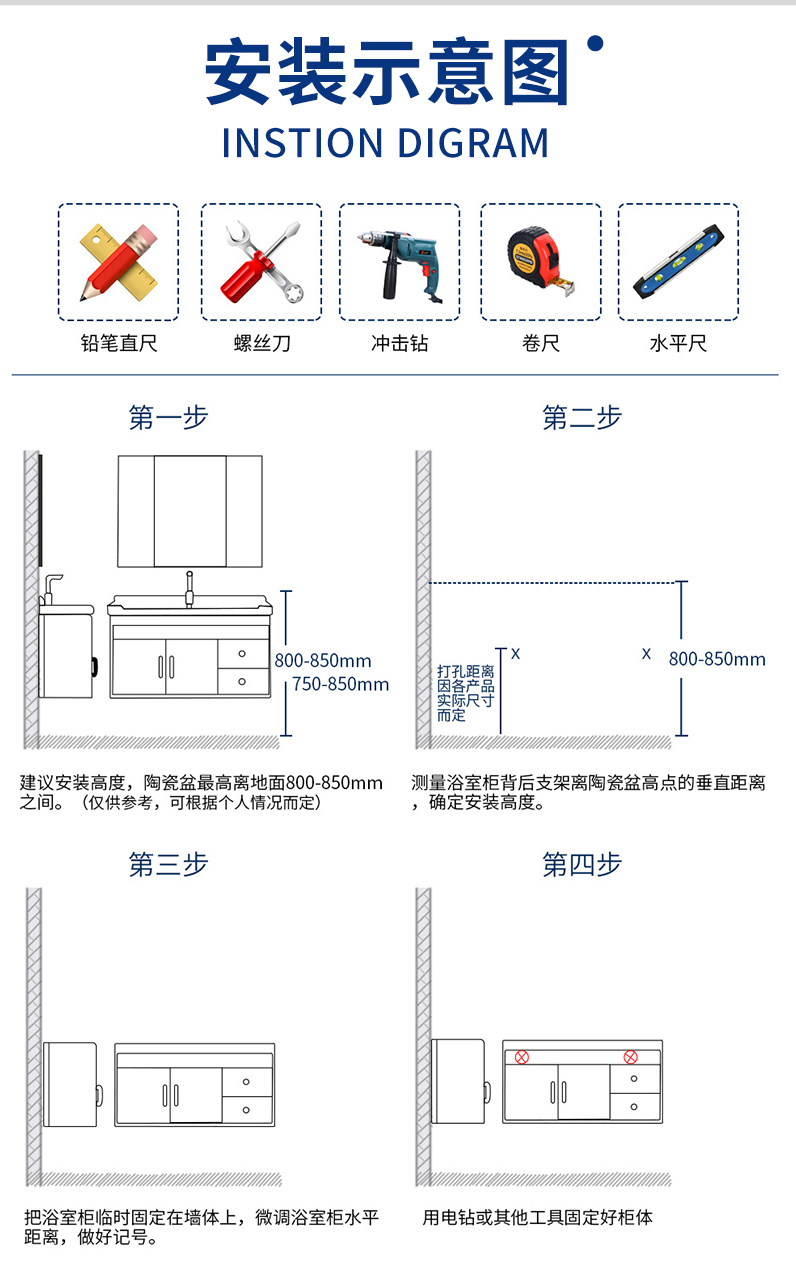 安装示意图

INSTION DIGRAM

铅笔直尺

螺丝刀

冲击钻

卷尺

水平尺

第一步

800-850mm

750-850mm

建议安装高度，陶瓷盆最高离地面800-850mm之间。（仅供参考，可根据个人情况而定）

第二步

打孔距离因各产品实际尺寸而定

x

x

800-850mm

测量浴室柜背后支架离陶瓷盆高点的垂直距离，确定安装高度。

第三步

把浴室柜临时固定在墙体上，微调浴室柜水平距离，做好记号。

第四步

用电钻或其他工具固定好柜体