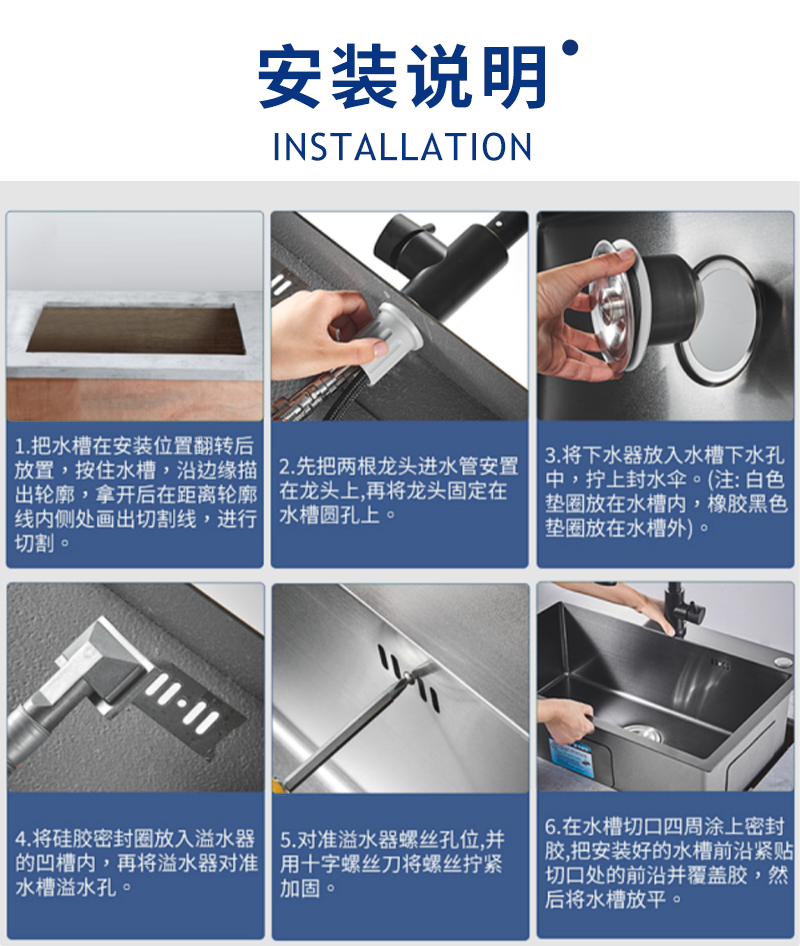 安装说明

INSTALLATION

1.把水槽在安装位置翻转后放置，按住水槽，沿边缘描出轮廓，拿开后在距离轮廓线内侧处画出切割线，进行切割。

2.先把两根龙头进水管安置在龙头上,再将龙头固定在水槽圆孔上。

3.将下水器放入水槽下水孔中，拧上封水伞。(注: 白色垫圈放在水槽内，橡胶黑色垫圈放在水槽外)。

4.将硅胶密封圈放入溢水器的凹槽内，再将溢水器对准水槽溢水孔。

5.对准溢水器螺丝孔位,并用十字螺丝刀将螺丝拧紧加固。

6.在水槽切口四周涂上密封胶,把安装好的水槽前沿紧贴切口处的前沿并覆盖胶，然后将水槽放平。