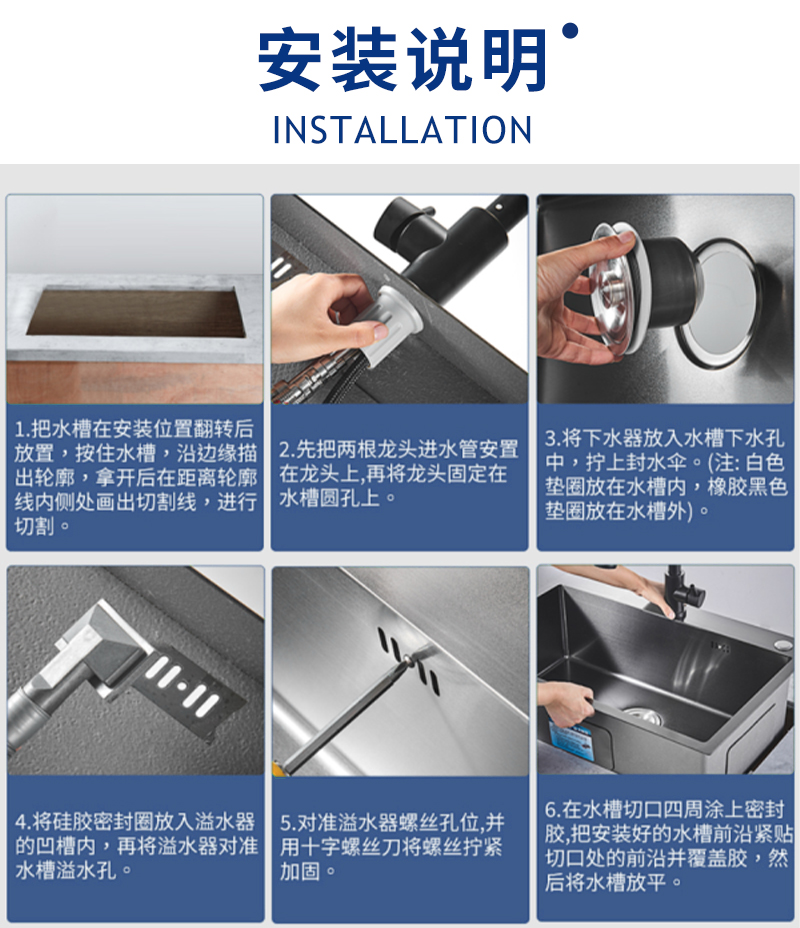 安装说明

INSTALLATION

1.把水槽在安装位置翻转后放置，按住水槽，沿边缘描出轮廓，拿开后在距离轮廓线内侧处画出切割线，进行切割。

2.先把两根龙头进水管安置在龙头上,再将龙头固定在水槽圆孔上。

3.将下水器放入水槽下水孔中，拧上封水伞。(注: 白色垫圈放在水槽内，橡胶黑色垫圈放在水槽外)。

4.将硅胶密封圈放入溢水器的凹槽内，再将溢水器对准水槽溢水孔。

5.对准溢水器螺丝孔位,并用十字螺丝刀将螺丝拧紧加固。

6.在水槽切口四周涂上密封胶,把安装好的水槽前沿紧贴切口处的前沿并覆盖胶，然后将水槽放平。