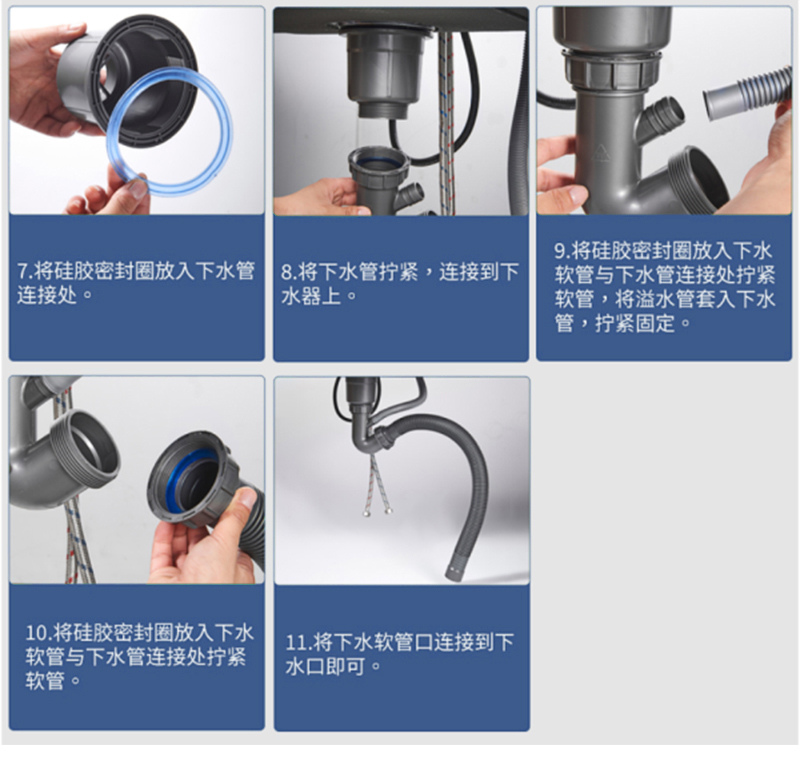 7.将硅胶密封圈放入下水管连接处。

8.将下水管拧紧，连接到下水器上。

9.将硅胶密封圈放入下水软管与下水管连接处拧紧软管，将溢水管套入下水管，拧紧固定。

10.将硅胶密封圈放入下水软管与下水管连接处拧紧软管。

11.将下水软管口连接到下水口即可。