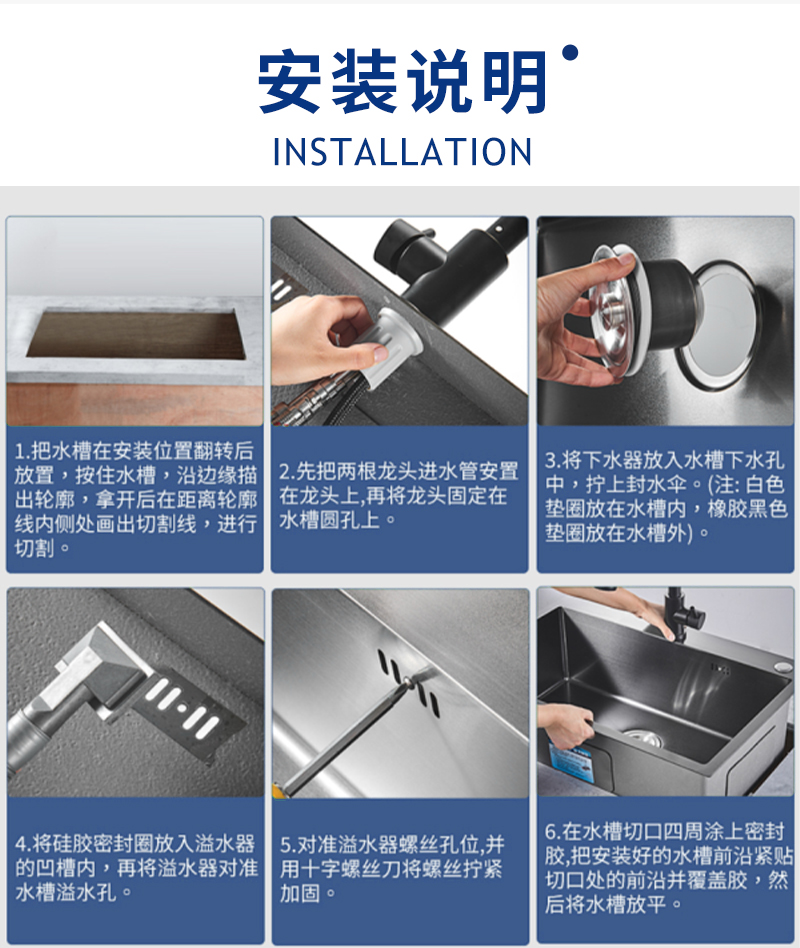 安装说明

INSTALLATION

1.把水槽在安装位置翻转后放置，按住水槽，沿边缘描出轮廓，拿开后在距离轮廓线内侧处画出切割线，进行切割。

2.先把两根龙头进水管安置在龙头上,再将龙头固定在水槽圆孔上。

3.将下水器放入水槽下水孔中，拧上封水伞。(注: 白色垫圈放在水槽内，橡胶黑色垫圈放在水槽外)。

4.将硅胶密封圈放入溢水器的凹槽内，再将溢水器对准水槽溢水孔。

5.对准溢水器螺丝孔位,并用十字螺丝刀将螺丝拧紧加固。

6.在水槽切口四周涂上密封胶,把安装好的水槽前沿紧贴切口处的前沿并覆盖胶，然后将水槽放平。