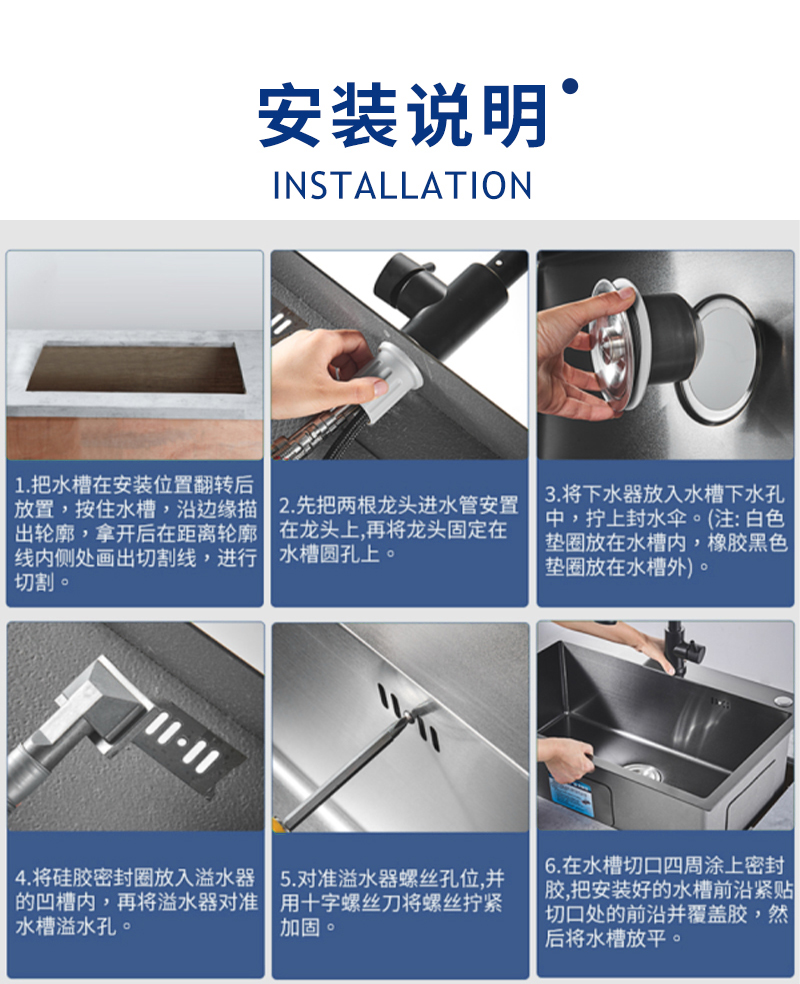 安装说明

INSTALLATION

1.把水槽在安装位置翻转后放置，按住水槽，沿边缘描出轮廓，拿开后在距离轮廓线内侧处画出切割线，进行切割。

2.先把两根龙头进水管安置在龙头上,再将龙头固定在水槽圆孔上。

3.将下水器放入水槽下水孔中，拧上封水伞。(注: 白色垫圈放在水槽内，橡胶黑色垫圈放在水槽外)。

4.将硅胶密封圈放入溢水器的凹槽内，再将溢水器对准水槽溢水孔。

5.对准溢水器螺丝孔位,并用十字螺丝刀将螺丝拧紧加固。

6.在水槽切口四周涂上密封胶,把安装好的水槽前沿紧贴切口处的前沿并覆盖胶，然后将水槽放平。