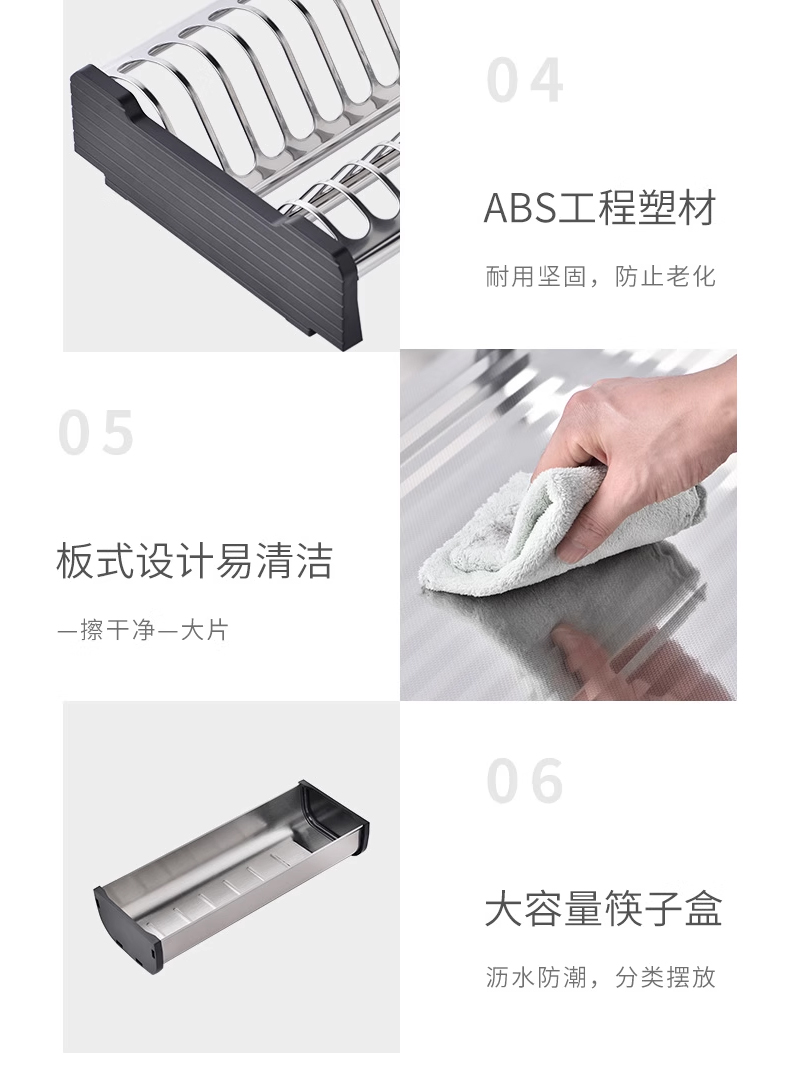 04

ABS工程塑材

耐用坚固，防止老化

05

板式设计易清洁

一擦干净一大片

06

大容量筷子盒

沥水防潮，分类摆放