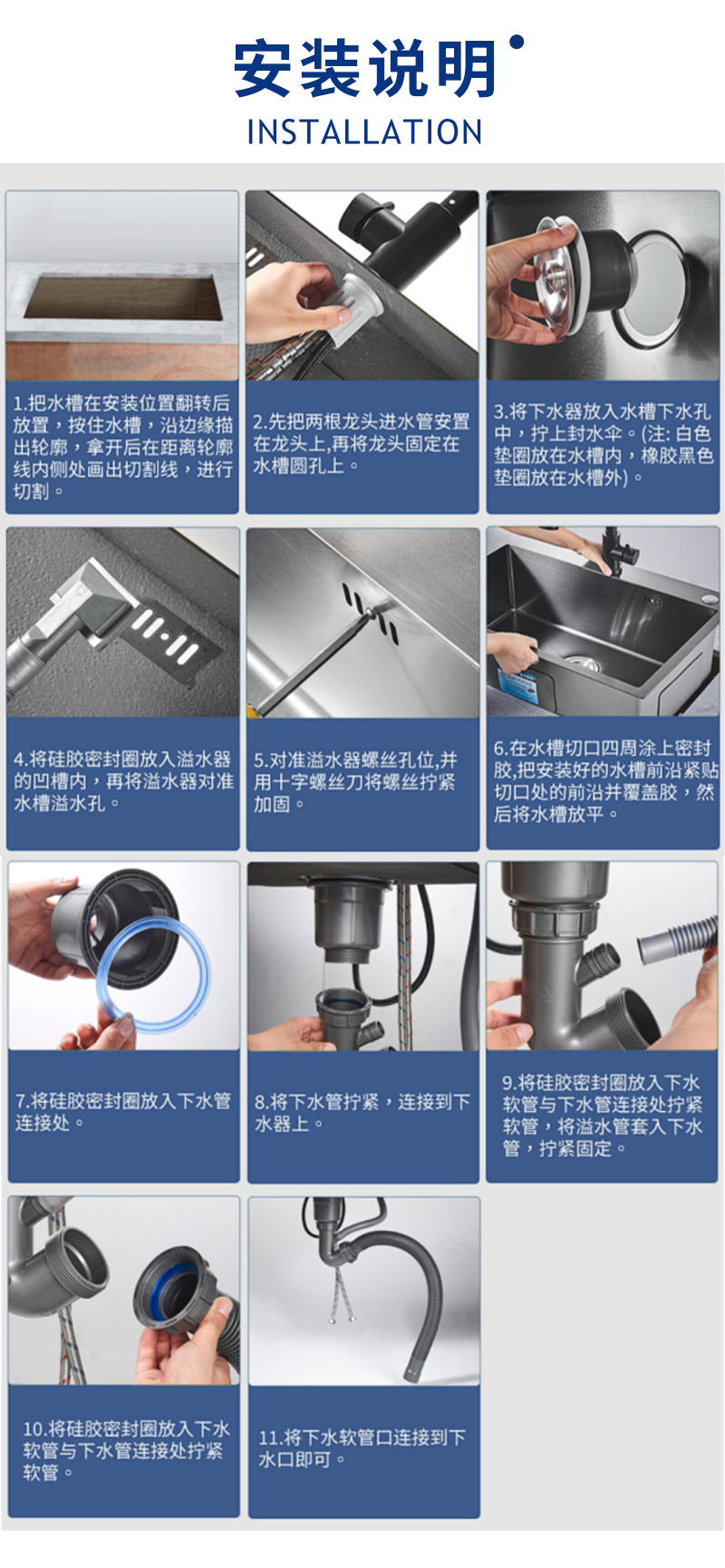 安装说明

INSTALLATION

1.把水槽在安装位置翻转后放置，按住水槽，沿边缘描出轮廓，拿开后在距离轮廓线内侧处画出切割线，进行切割。

2.先把两根龙头进水管安置在龙头上,再将龙头固定在水槽圆孔上。

3.将下水器放入水槽下水孔中，拧上封水伞。(注: 白色垫圈放在水槽内，橡胶黑色垫圈放在水槽外)。

4.将硅胶密封圈放入溢水器的凹槽内，再将溢水器对准水槽溢水孔。

5.对准溢水器螺丝孔位,并用十字螺丝刀将螺丝拧紧加固。

6.在水槽切口四周涂上密封胶,把安装好的水槽前沿紧贴切口处的前沿并覆盖胶，然后将水槽放平。

7.将硅胶密封圈放入下水管连接处。

8.将下水管拧紧，连接到下水器上。

9.将硅胶密封圈放入下水软管与下水管连接处拧紧软管，将溢水管套入下水管，拧紧固定。

10.将硅胶密封圈放入下水软管与下水管连接处拧紧软管。

11.将下水软管口连接到下水口即可。