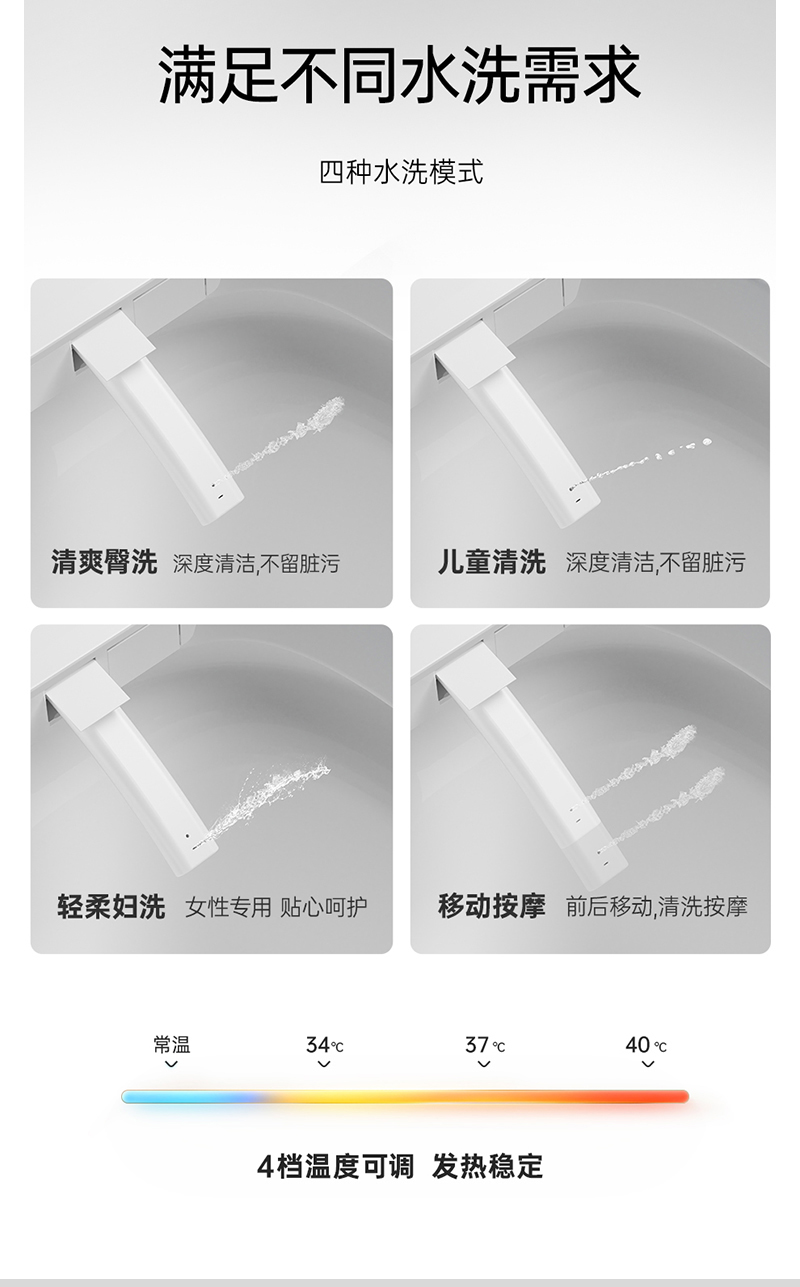 满足不同水洗需求

四种水洗模式

清爽臀洗 深度清洁,不留脏污

儿童清洗 深度清洁,不留脏污

轻柔妇洗 女性专用 贴心呵护

移动按摩 前后移动,清洗按摩

常温

34℃

37℃

40℃

4档温度可调 发热稳定