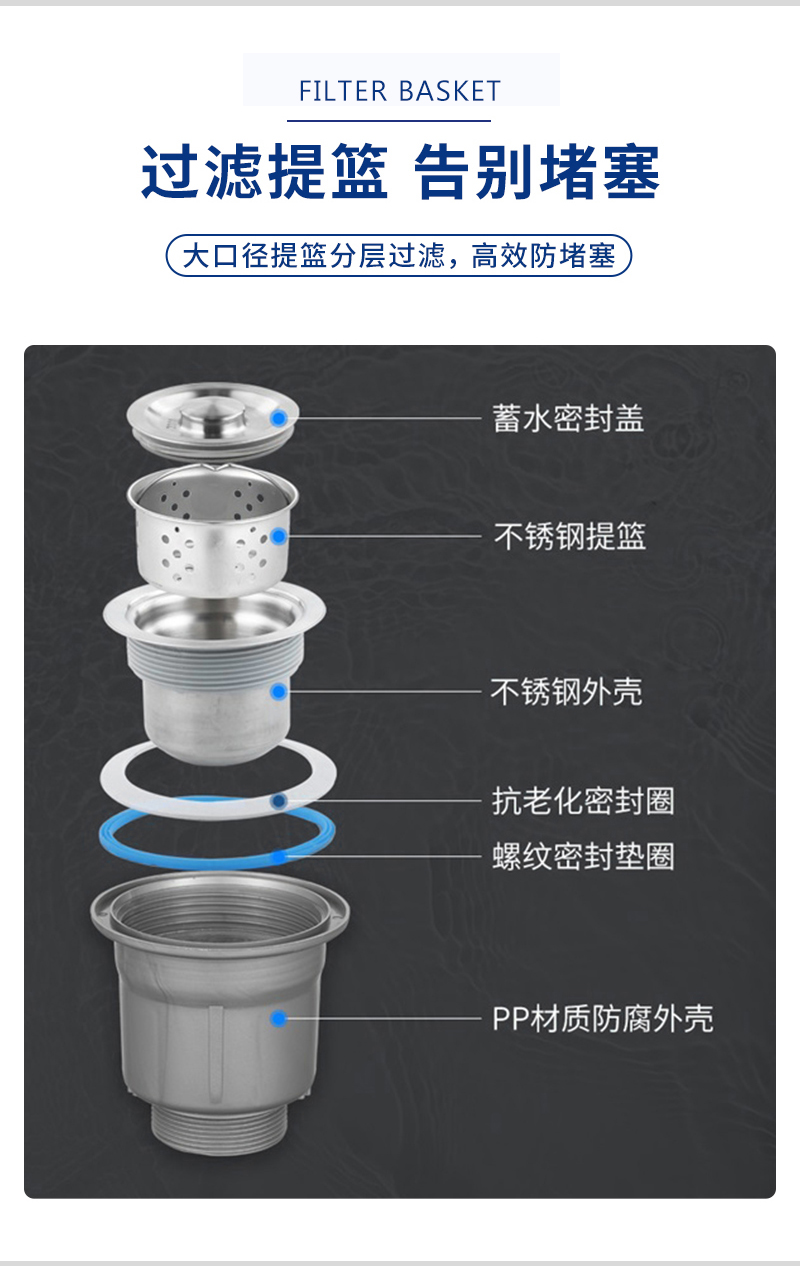 FILTER BASKET

过滤提篮 告别堵塞

大口径提篮分层过滤，高效防堵塞

蓄水密封盖

不锈钢提篮

不锈钢外壳

抗老化密封圈

螺纹密封垫圈

PP材质防腐外壳