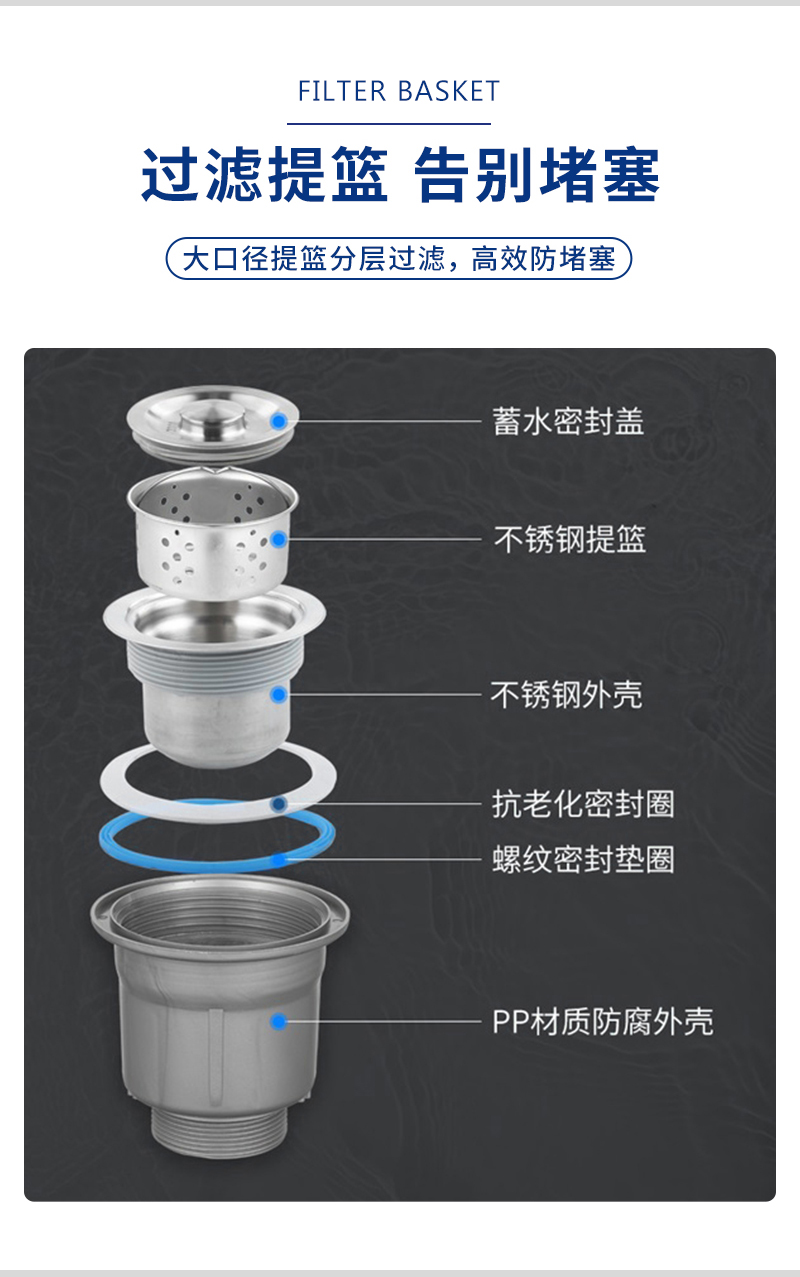 FILTER BASKET

过滤提篮 告别堵塞

大口径提篮分层过滤，高效防堵塞

蓄水密封盖

不锈钢提篮

不锈钢外壳

抗老化密封圈

螺纹密封垫圈

PP材质防腐外壳