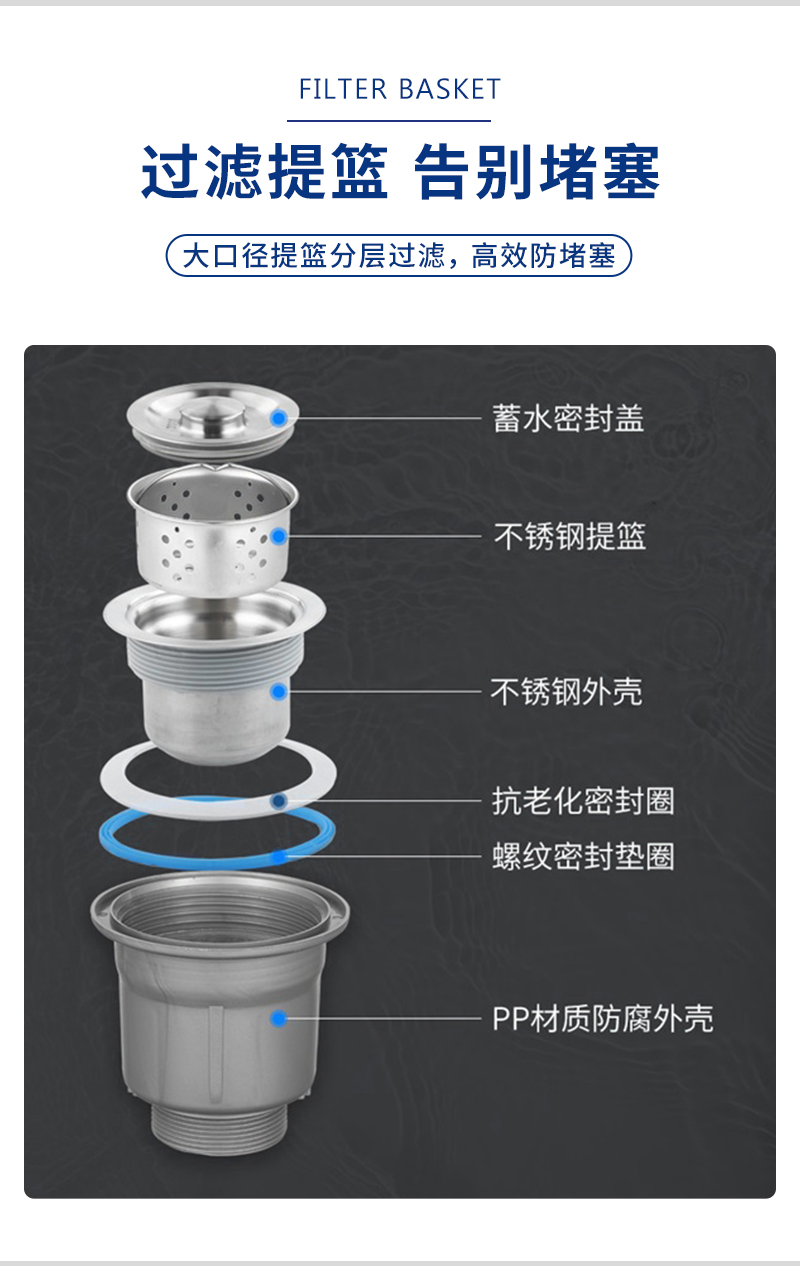 FILTER BASKET

过滤提篮 告别堵塞

大口径提篮分层过滤，高效防堵塞

蓄水密封盖

不锈钢提篮

不锈钢外壳

抗老化密封圈

螺纹密封垫圈

PP材质防腐外壳