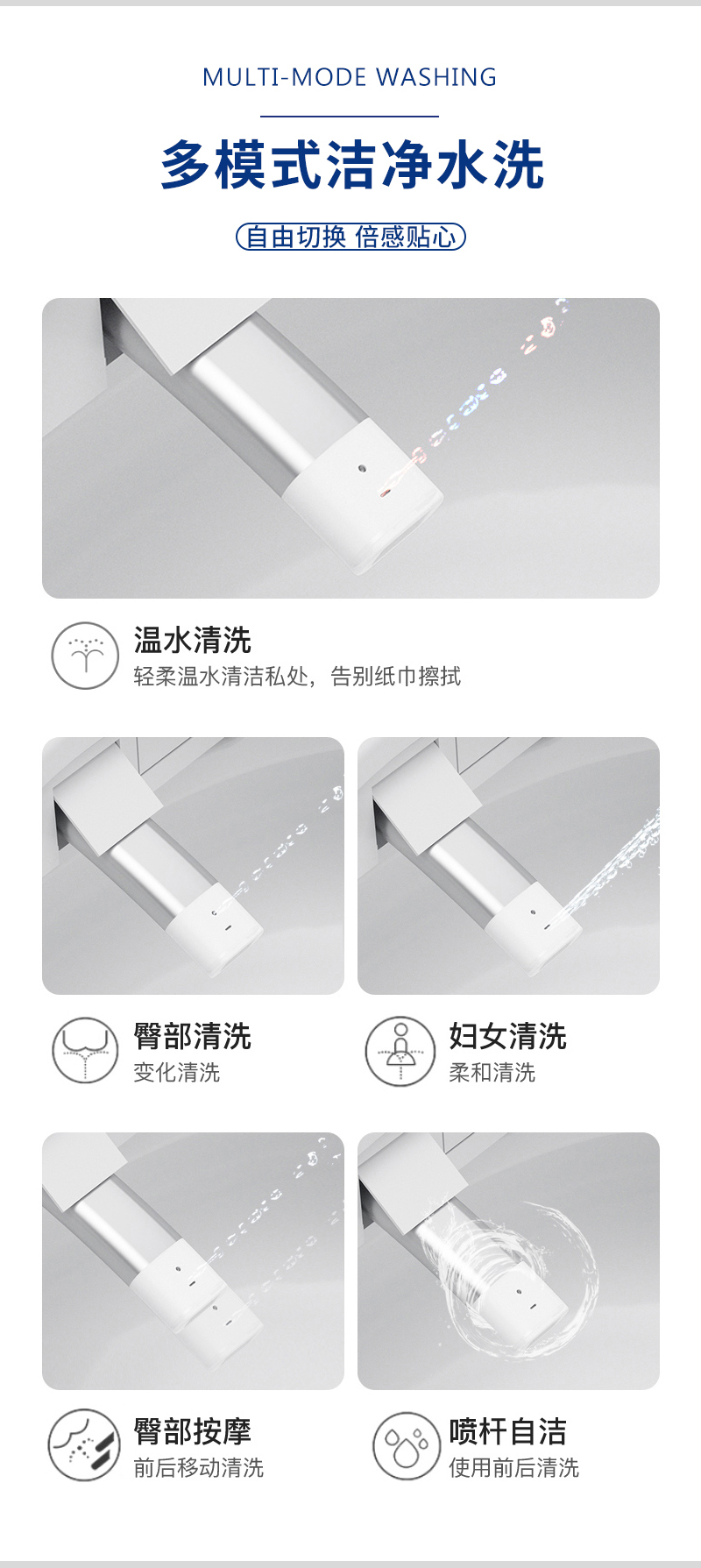 MULTI-MODE WASHING

多模式洁净水洗

自由切换 倍感贴心

温水清洗
轻柔温水清洁私处，告别纸巾擦拭

臀部清洗
变化清洗

妇女清洗
柔和清洗

臀部按摩
前后移动清洗

喷杆自洁
使用前后清洗