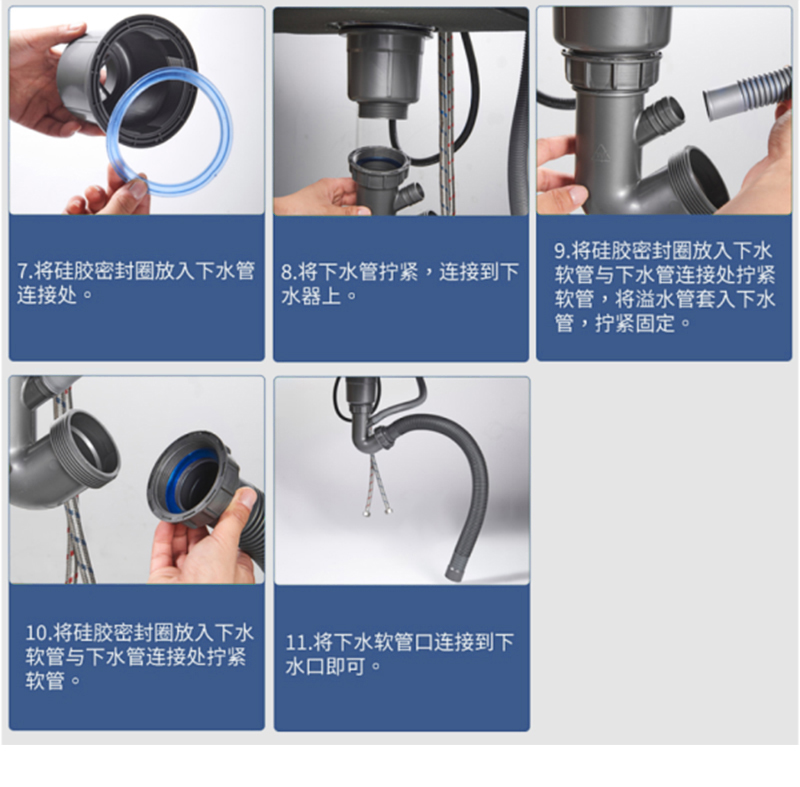 7.将硅胶密封圈放入下水管连接处。

8.将下水管拧紧，连接到下水器上。

9.将硅胶密封圈放入下水软管与下水管连接处拧紧软管，将溢水管套入下水管，拧紧固定。

10.将硅胶密封圈放入下水软管与下水管连接处拧紧软管。

11.将下水软管口连接到下水口即可。