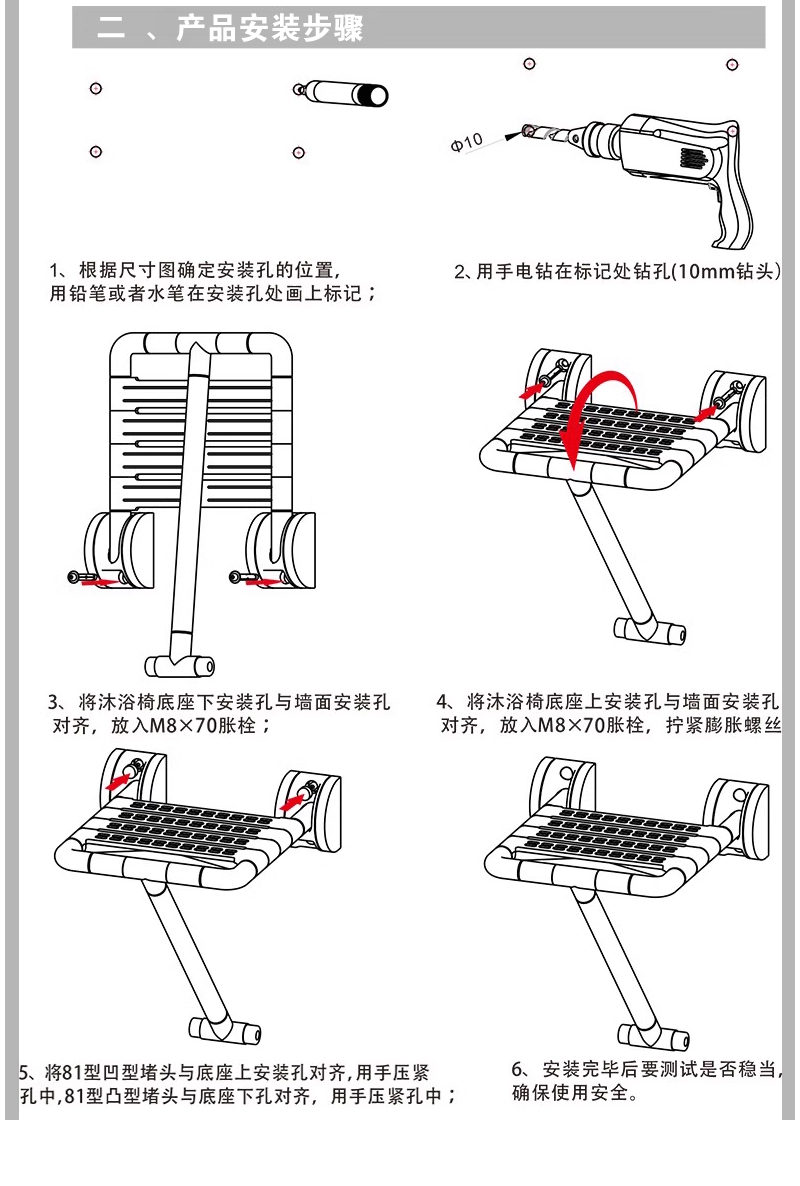 二 、产品安装步骤

Φ10

1、根据尺寸图确定安装孔的位置，用铅笔或者水笔在安装孔处画上标记；

2、用手电钻在标记处钻孔(10mm钻头)

3、将沐浴椅底座下安装孔与墙面安装孔对齐，放入M8×70胀栓；

4、将沐浴椅底座上安装孔与墙面安装孔对齐，放入M8×70胀栓，拧紧膨胀螺丝

5、将81型凹型堵头与底座上安装孔对齐，用手压紧孔中，81型凸型堵头与底座下孔对齐，用手压紧孔中；

6、安装完毕后要测试是否稳当，确保使用安全。