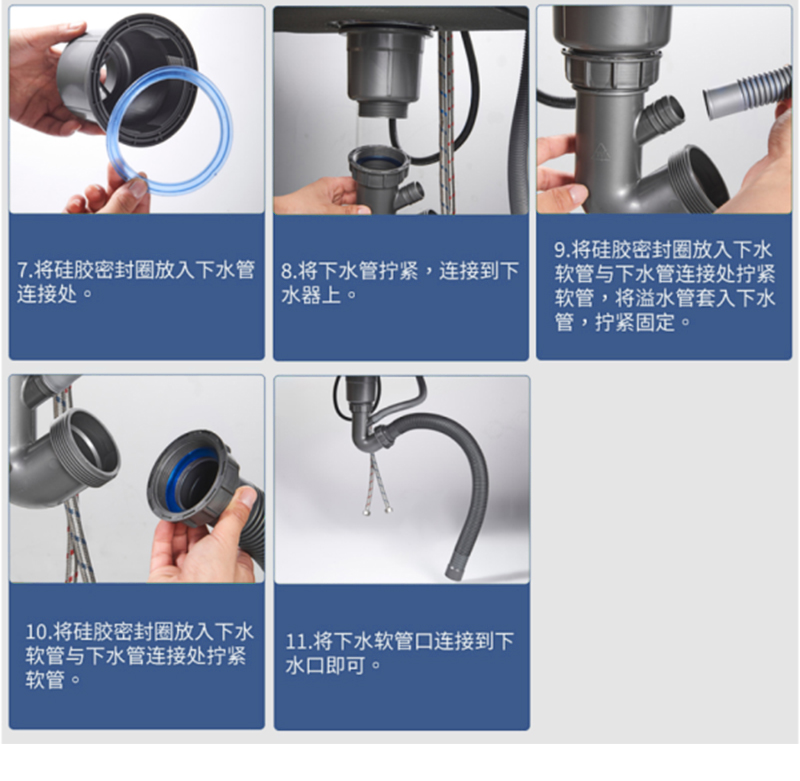 7.将硅胶密封圈放入下水管连接处。

8.将下水管拧紧，连接到下水器上。

9.将硅胶密封圈放入下水软管与下水管连接处拧紧软管，将溢水管套入下水管，拧紧固定。

10.将硅胶密封圈放入下水软管与下水管连接处拧紧软管。

11.将下水软管口连接到下水口即可。