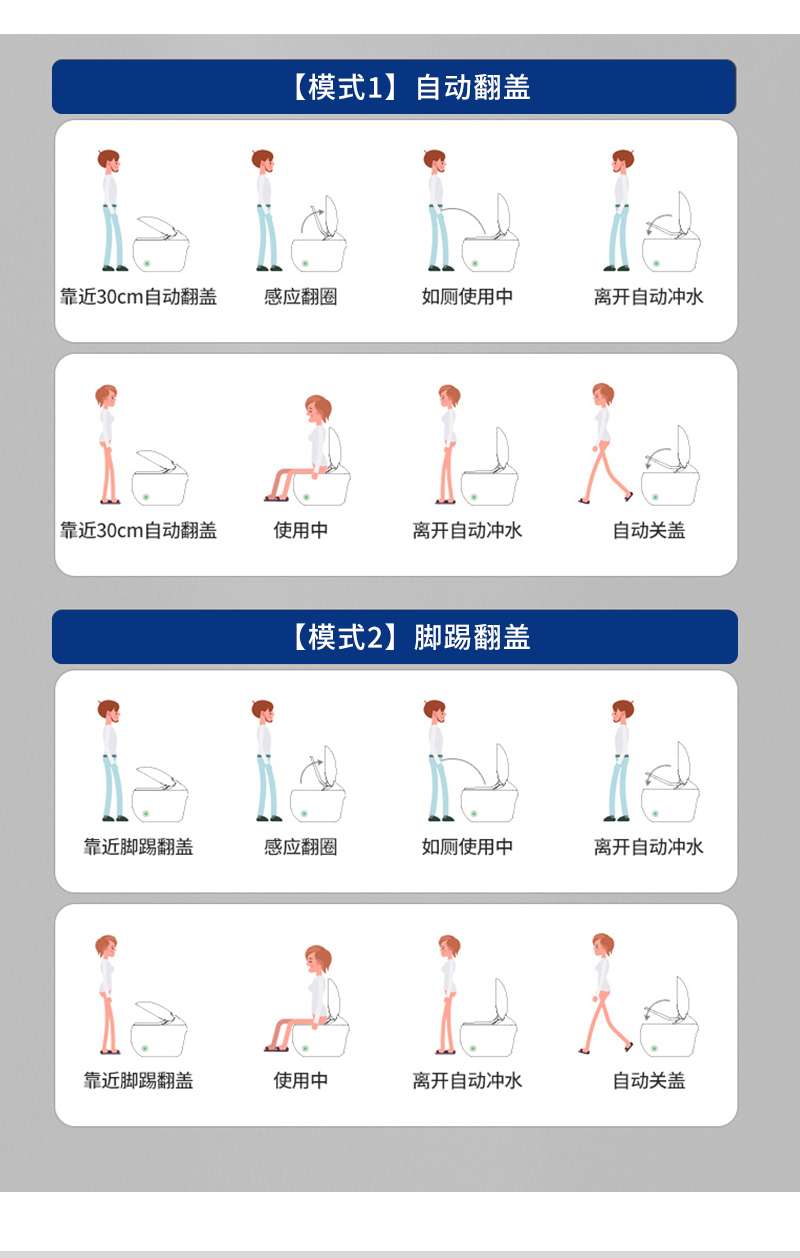 【模式1】自动翻盖

靠近30cm自动翻盖
感应翻圈
如厕使用中
离开自动冲水

靠近30cm自动翻盖
使用中
离开自动冲水
自动关盖

【模式2】脚踢翻盖

靠近脚踢翻盖
感应翻圈
如厕使用中
离开自动冲水

靠近脚踢翻盖
使用中
离开自动冲水
自动关盖