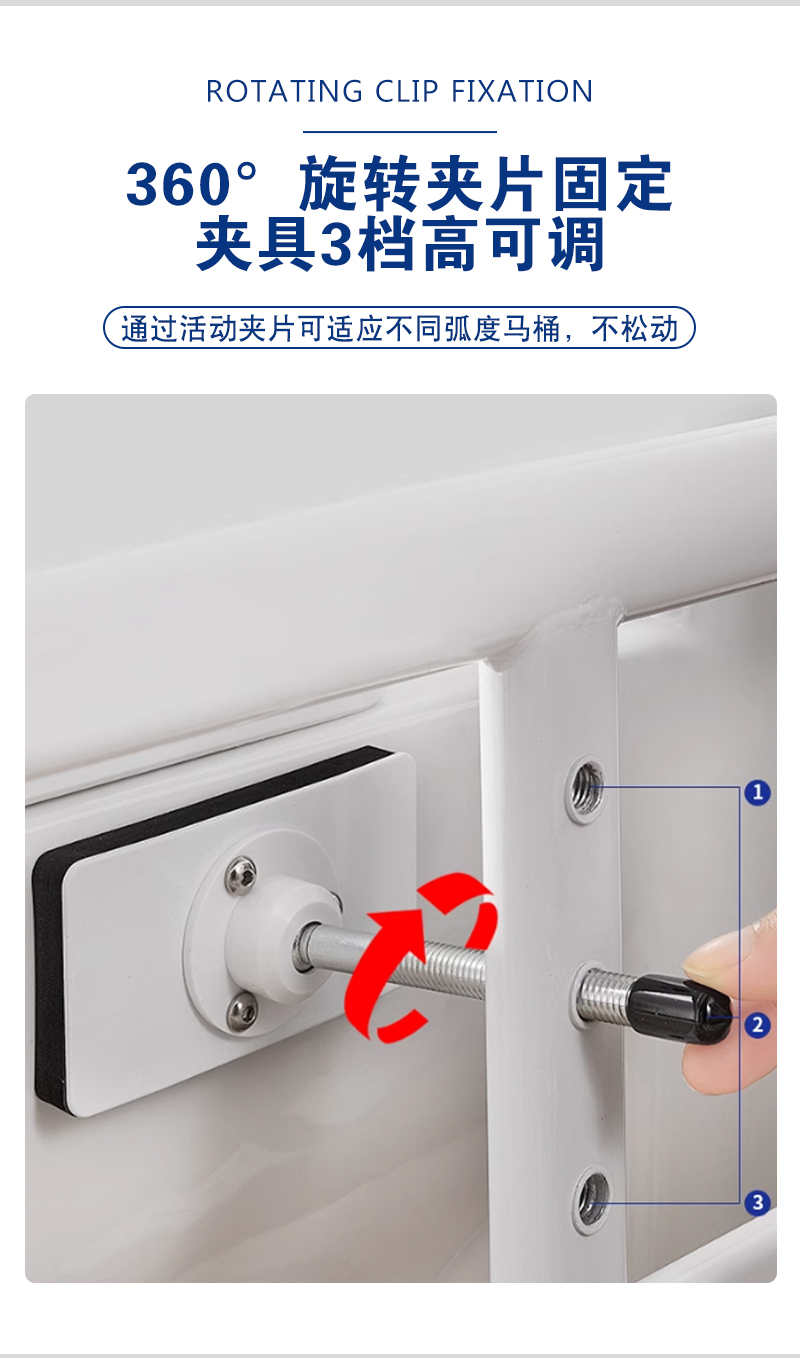 ROTATING CLIP FIXATION

360° 旋转夹片固定
夹具3档高可调

通过活动夹片可适应不同弧度马桶，不松动

1
2
3