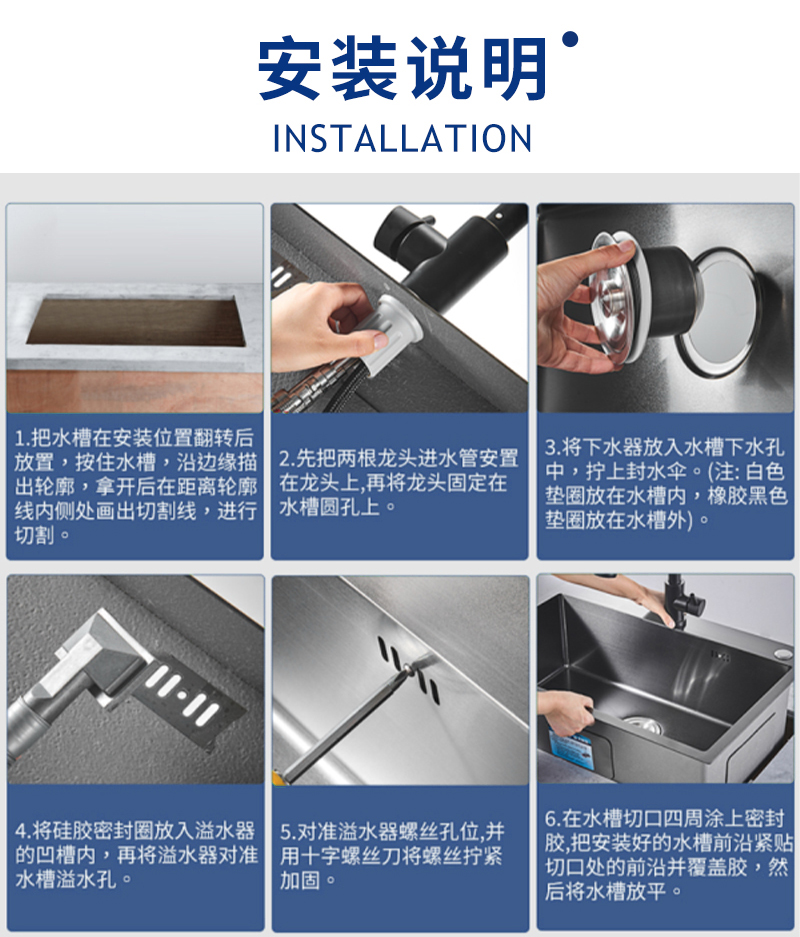 安装说明
INSTALLATION

1.把水槽在安装位置翻转后放置，按住水槽，沿边缘描出轮廓，拿开后在距离轮廓线内侧处画出切割线，进行切割。

2.先把两根龙头进水管安置在龙头上,再将龙头固定在水槽圆孔上。

3.将下水器放入水槽下水孔中，拧上封水伞。(注: 白色垫圈放在水槽内，橡胶黑色垫圈放在水槽外)。

4.将硅胶密封圈放入溢水器的凹槽内，再将溢水器对准水槽溢水孔。

5.对准溢水器螺丝孔位,并用十字螺丝刀将螺丝拧紧加固。

6.在水槽切口四周涂上密封胶,把安装好的水槽前沿紧贴切口处的前沿并覆盖胶，然后将水槽放平。