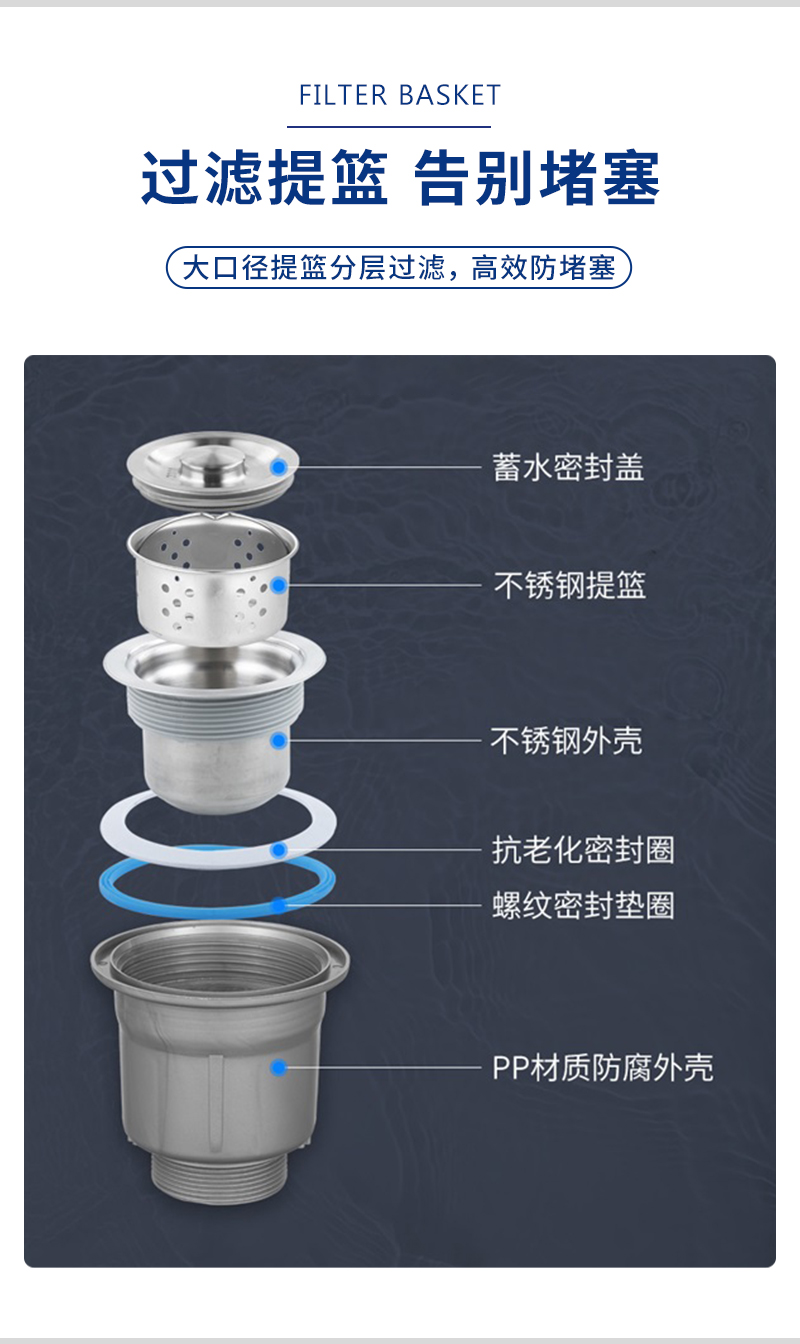 FILTER BASKET

过滤提篮 告别堵塞

大口径提篮分层过滤，高效防堵塞

蓄水密封盖

不锈钢提篮

不锈钢外壳

抗老化密封圈

螺纹密封垫圈

PP材质防腐外壳