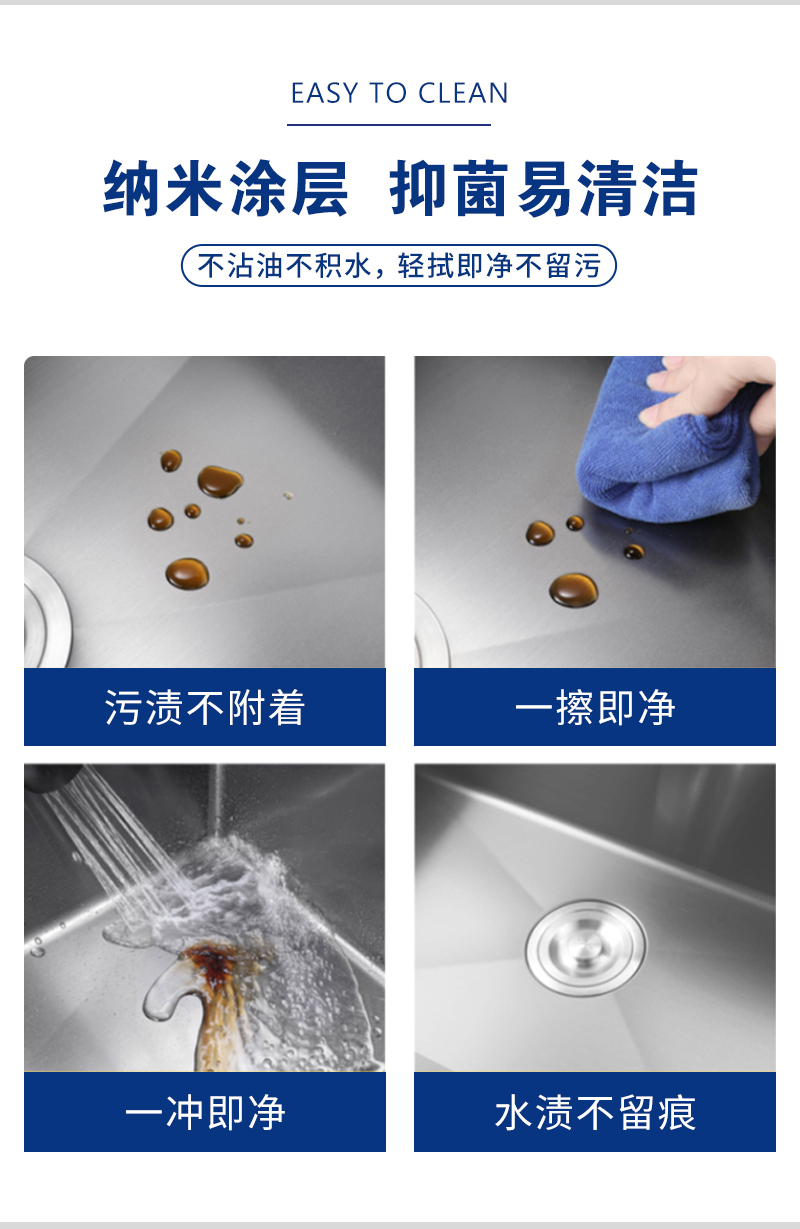 EASY TO CLEAN

纳米涂层 抑菌易清洁

不沾油不积水，轻拭即净不留污

污渍不附着

一擦即净

一冲即净

水渍不留痕