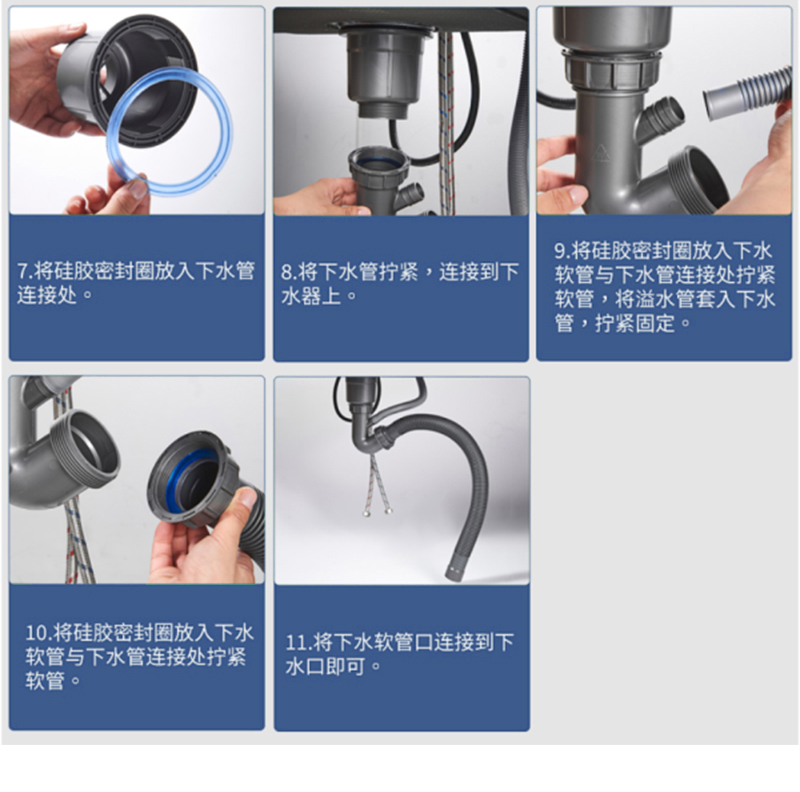 7.将硅胶密封圈放入下水管连接处。

8.将下水管拧紧，连接到下水器上。

9.将硅胶密封圈放入下水软管与下水管连接处拧紧软管，将溢水管套入下水管，拧紧固定。

10.将硅胶密封圈放入下水软管与下水管连接处拧紧软管。

11.将下水软管口连接到下水口即可。