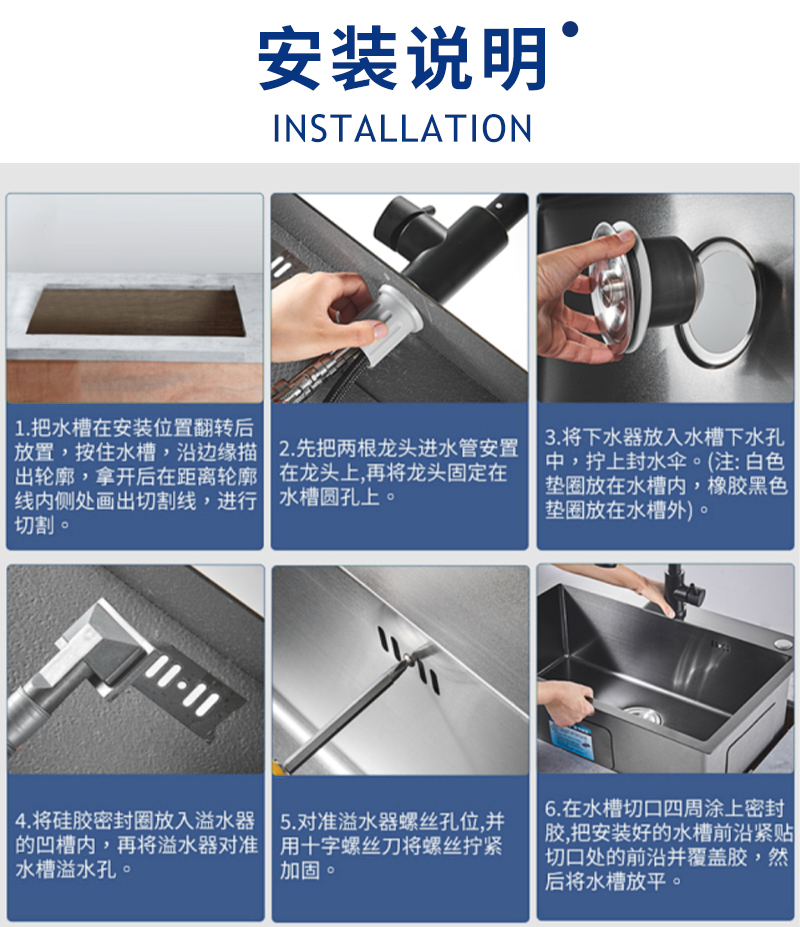 安装说明

INSTALLATION

1.把水槽在安装位置翻转后放置，按住水槽，沿边缘描出轮廓，拿开后在距离轮廓线内侧处画出切割线，进行切割。

2.先把两根龙头进水管安置在龙头上,再将龙头固定在水槽圆孔上。

3.将下水器放入水槽下水孔中，拧上封水伞。(注: 白色垫圈放在水槽内，橡胶黑色垫圈放在水槽外)。

4.将硅胶密封圈放入溢水器的凹槽内，再将溢水器对准水槽溢水孔。

5.对准溢水器螺丝孔位,并用十字螺丝刀将螺丝拧紧加固。

6.在水槽切口四周涂上密封胶,把安装好的水槽前沿紧贴切口处的前沿并覆盖胶，然后将水槽放平。