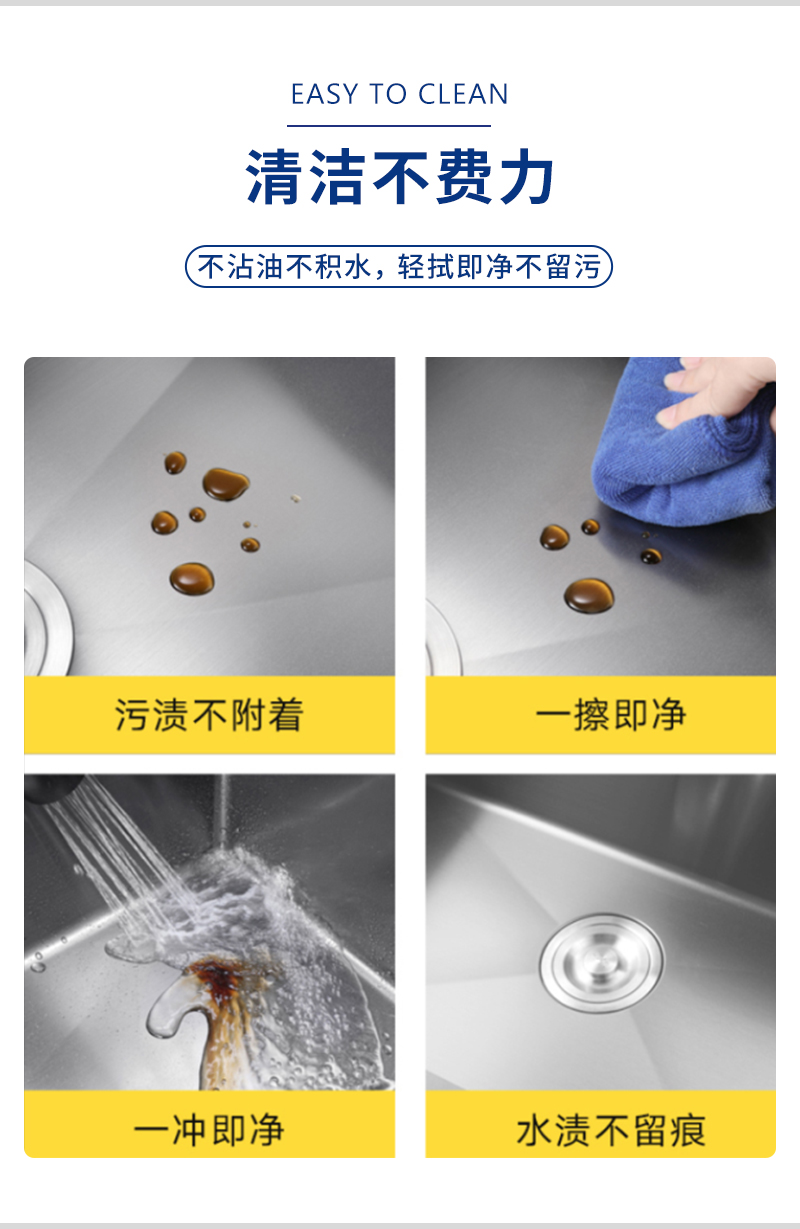 EASY TO CLEAN

清洁不费力

不沾油不积水，轻拭即净不留污

污渍不附着

一擦即净

一冲即净

水渍不留痕