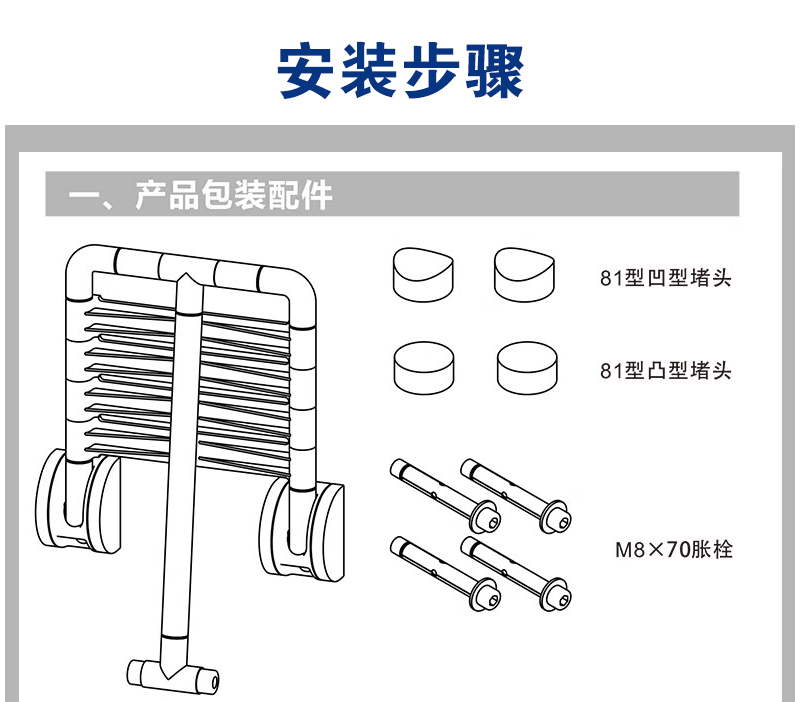 安装步骤

一、产品包装配件

81型凹型堵头

81型凸型堵头

M8×70胀栓