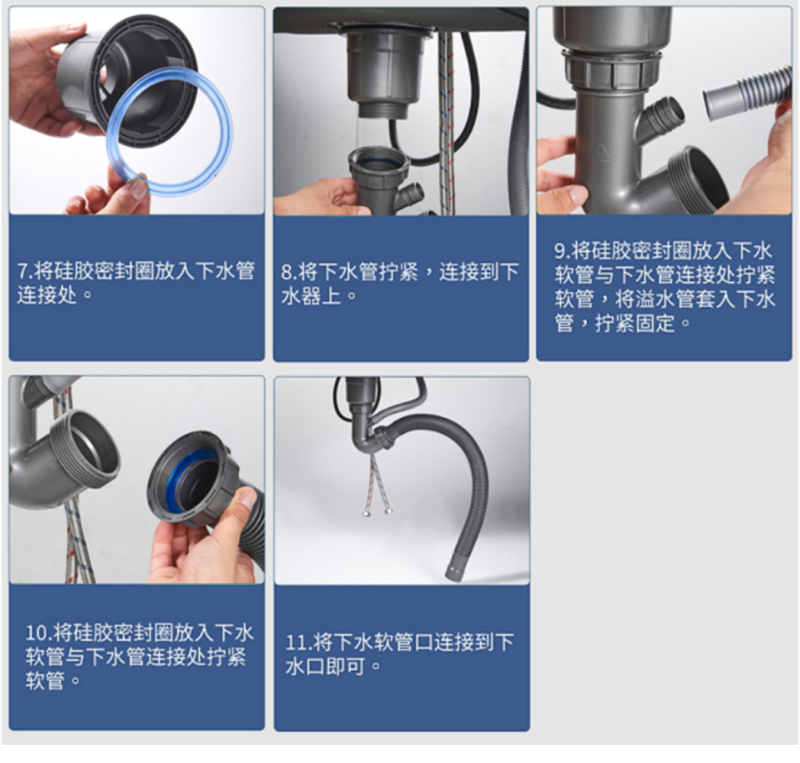 7.将硅胶密封圈放入下水管连接处。

8.将下水管拧紧，连接到下水器上。

9.将硅胶密封圈放入下水软管与下水管连接处拧紧软管，将溢水管套入下水管，拧紧固定。

10.将硅胶密封圈放入下水软管与下水管连接处拧紧软管。

11.将下水软管口连接到下水口即可。