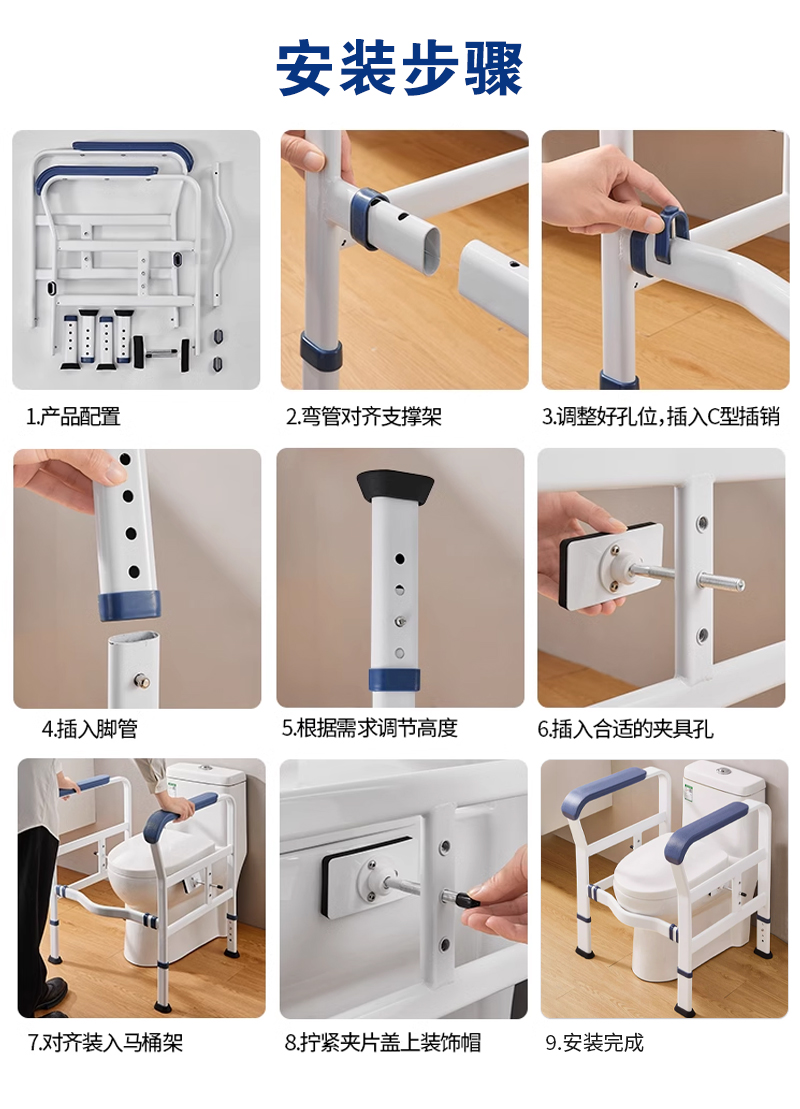 安装步骤

1.产品配置

2.弯管对齐支撑架

3.调整好孔位，插入C型插销

4.插入脚管

5.根据需求调节高度

6.插入合适的夹具孔

7.对齐装入马桶架

8.拧紧夹片盖上装饰帽

9.安装完成