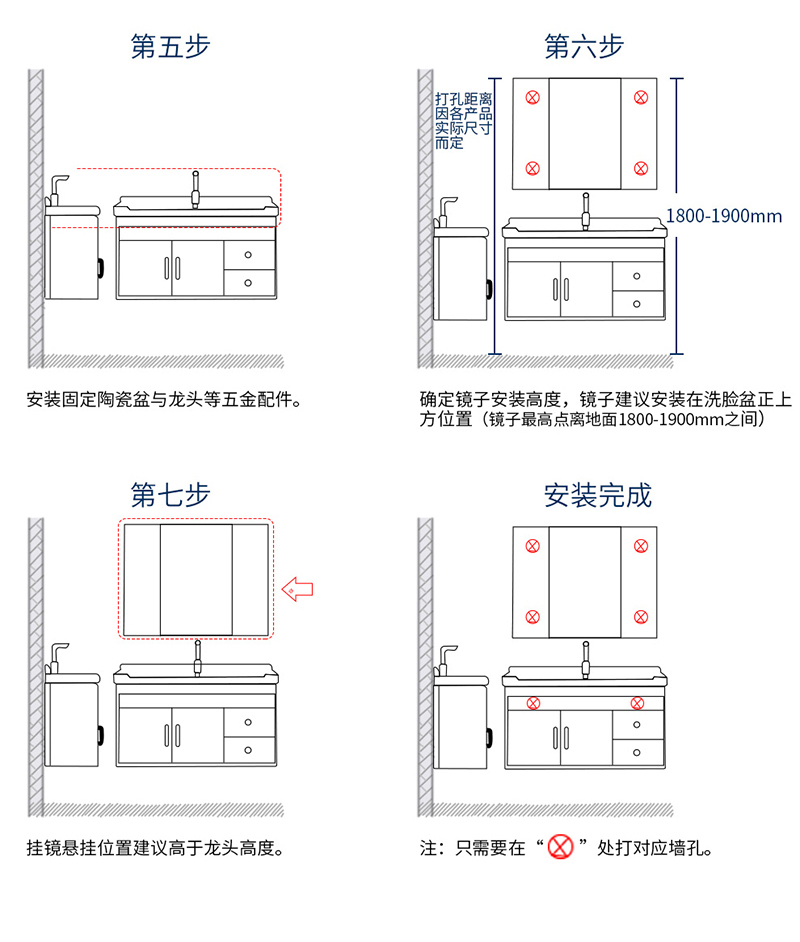 第五步

安装固定陶瓷盆与龙头等五金配件。

第六步

打孔距离因各产品实际尺寸而定

1800-1900mm

确定镜子安装高度，镜子建议安装在洗脸盆正上方位置（镜子最高点离地面1800-1900mm之间）

第七步

挂镜悬挂位置建议高于龙头高度。

安装完成

注：只需要在“ ”处打对应墙孔。