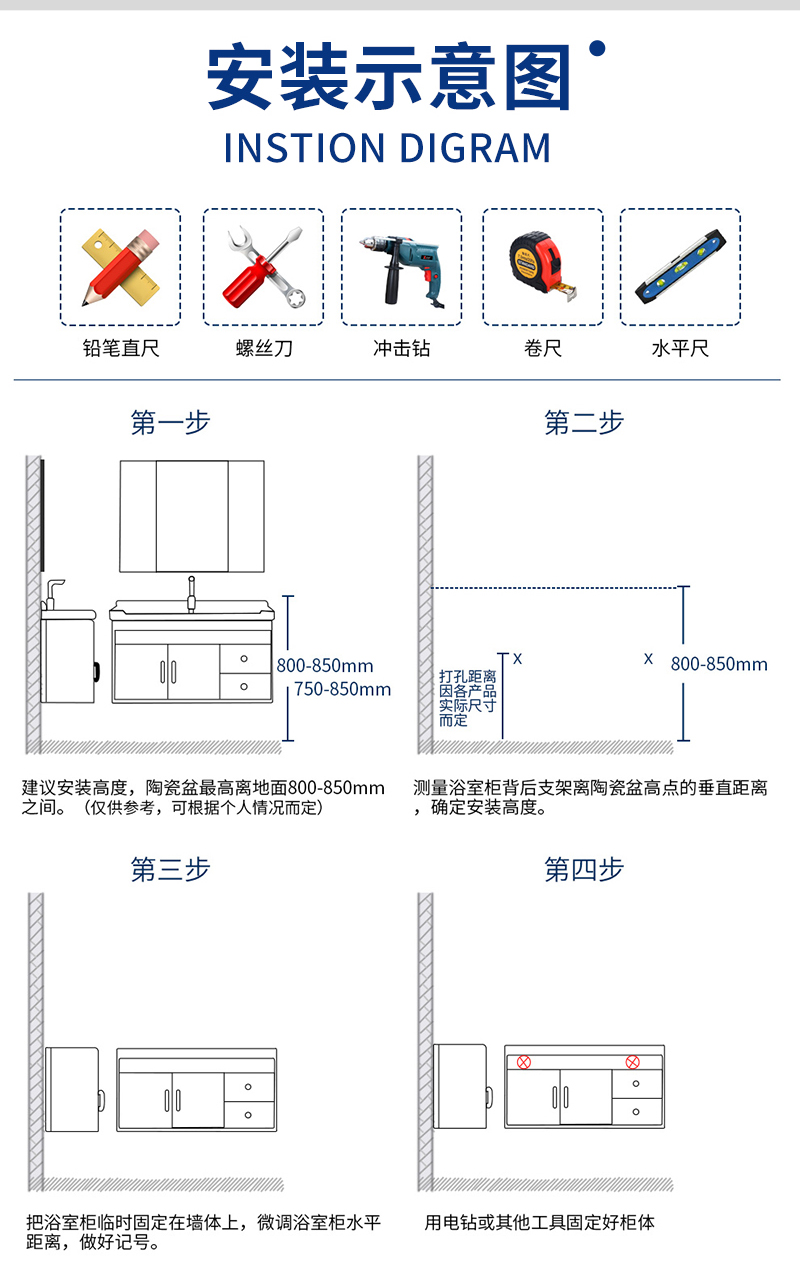 安装示意图

INSTION DIGRAM

铅笔直尺

螺丝刀

冲击钻

卷尺

水平尺

第一步

800-850mm

750-850mm

建议安装高度，陶瓷盆最高离地面800-850mm之间。（仅供参考，可根据个人情况而定）

第二步

打孔距离因各产品实际尺寸而定

x

x

800-850mm

测量浴室柜背后支架离陶瓷盆高点的垂直距离，确定安装高度。

第三步

把浴室柜临时固定在墙体上，微调浴室柜水平距离，做好记号。

第四步

用电钻或其他工具固定好柜体