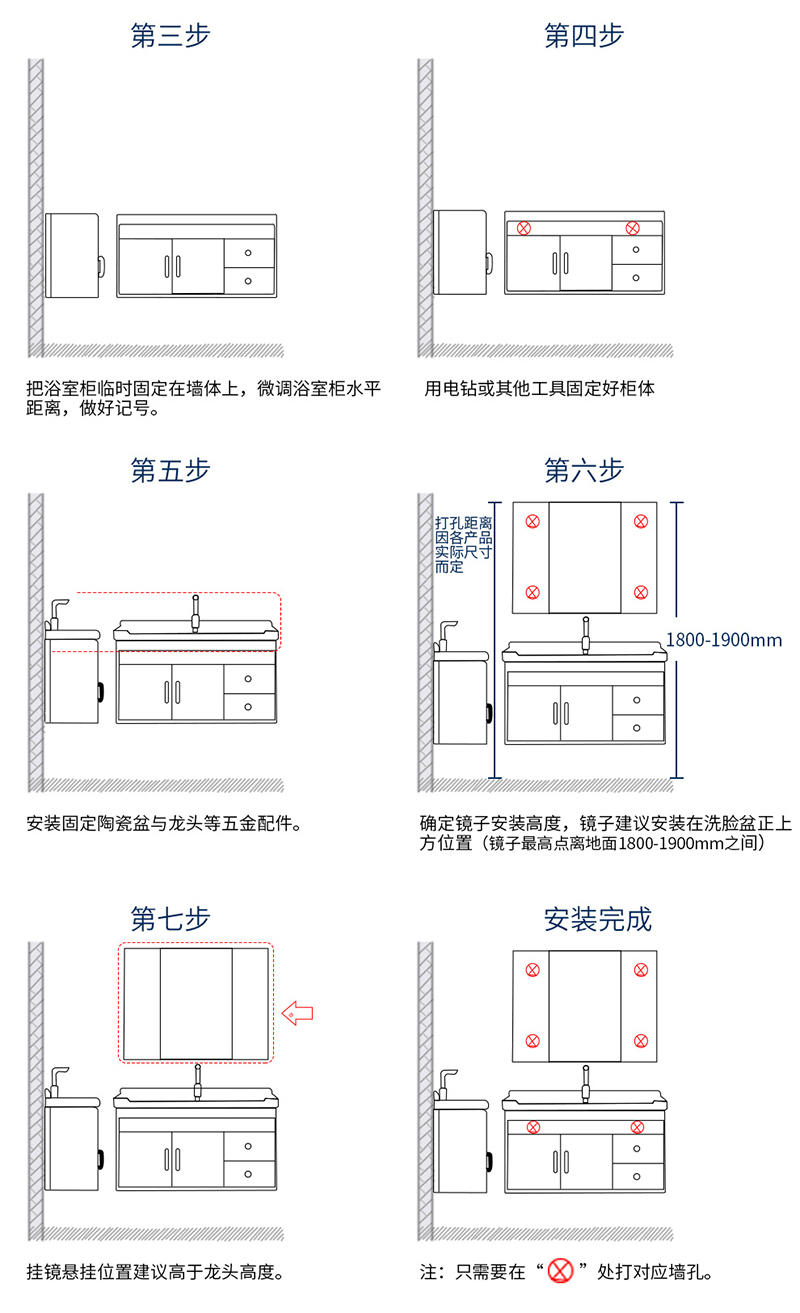 第三步

把浴室柜临时固定在墙体上，微调浴室柜水平距离，做好记号。

第四步

用电钻或其他工具固定好柜体

第五步

安装固定陶瓷盆与龙头等五金配件。

第六步

打孔距离因各产品实际尺寸而定

1800-1900mm

确定镜子安装高度，镜子建议安装在洗脸盆正上方位置（镜子最高点离地面1800-1900mm之间）

第七步

挂镜悬挂位置建议高于龙头高度。

安装完成

注：只需要在“ ”处打对应墙孔。