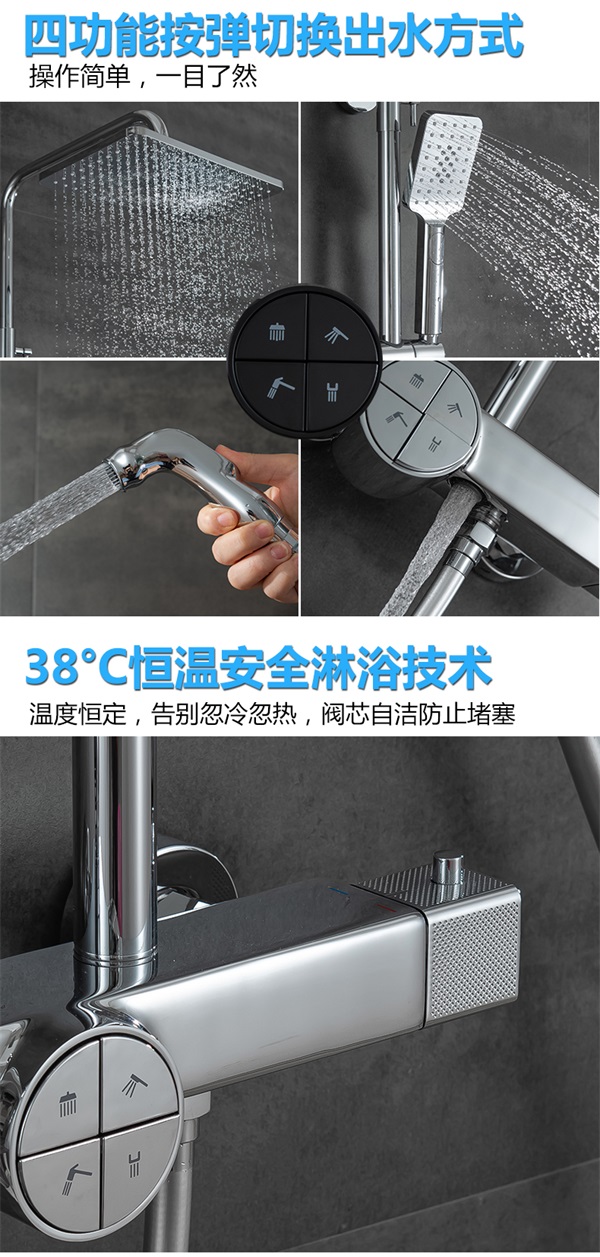 四功能按弹切换出水方式
操作简单，一目了然

38°C恒温安全淋浴技术
温度恒定，告别忽冷忽热，阀芯自洁防止堵塞