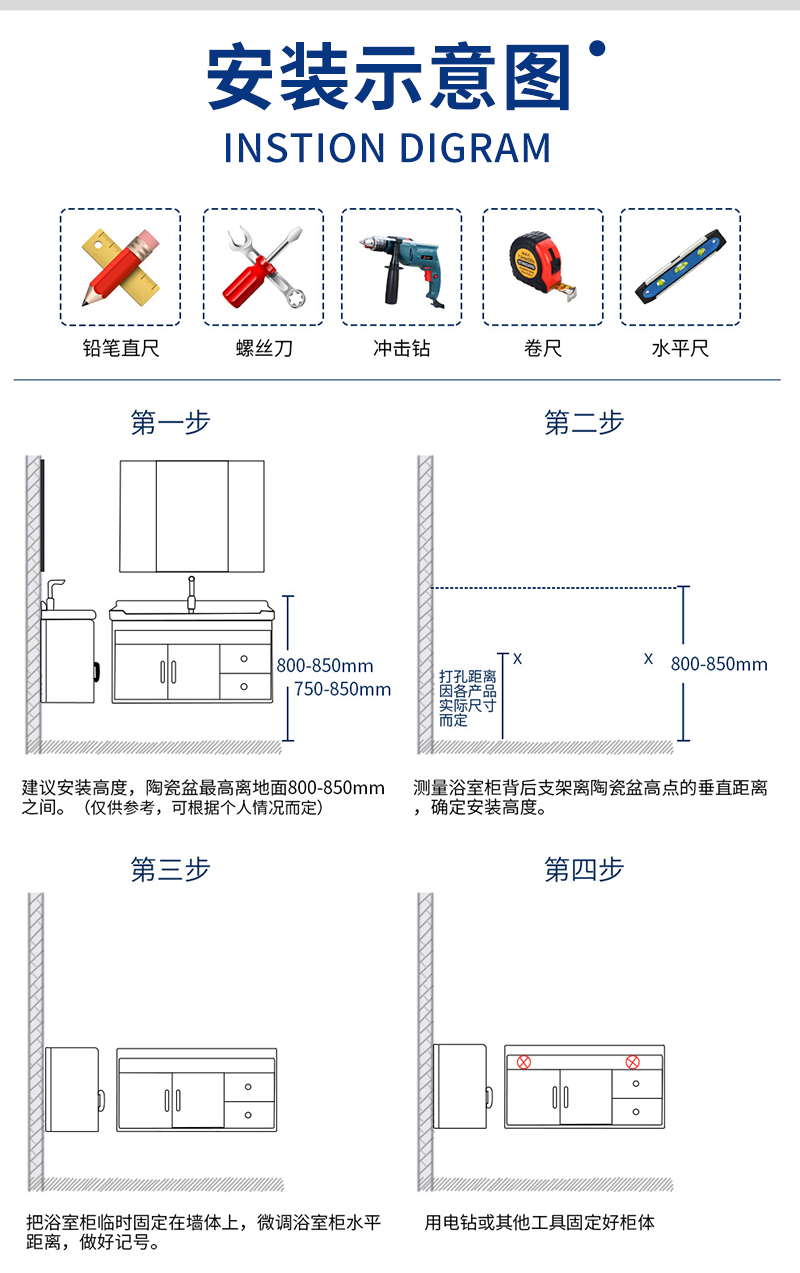 安装示意图

INSTION DIGRAM

铅笔直尺

螺丝刀

冲击钻

卷尺

水平尺

第一步

800-850mm
750-850mm

建议安装高度，陶瓷盆最高离地面800-850mm之间。（仅供参考，可根据个人情况而定）

第二步

打孔距离因各产品实际尺寸而定

x

x

800-850mm

测量浴室柜背后支架离陶瓷盆高点的垂直距离，确定安装高度。

第三步

把浴室柜临时固定在墙体上，微调浴室柜水平距离，做好记号。

第四步

用电钻或其他工具固定好柜体