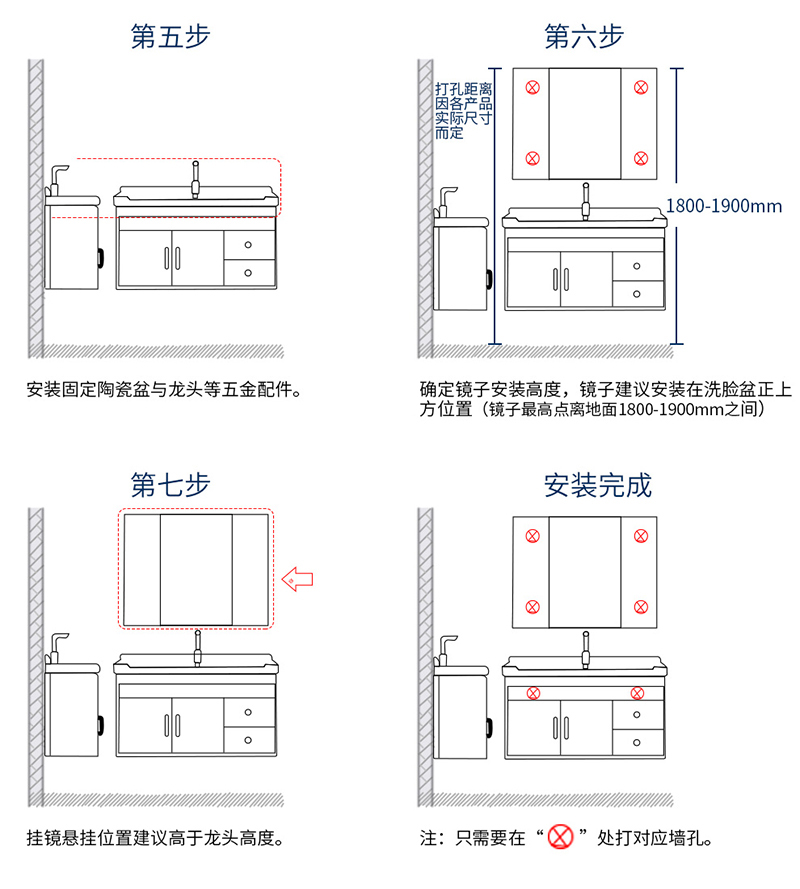 第五步

安装固定陶瓷盆与龙头等五金配件。

第六步

打孔距离因各产品实际尺寸而定

1800-1900mm

确定镜子安装高度，镜子建议安装在洗脸盆正上方位置（镜子最高点离地面1800-1900mm之间）

第七步

挂镜悬挂位置建议高于龙头高度。

安装完成

注：只需要在“ ”处打对应墙孔。