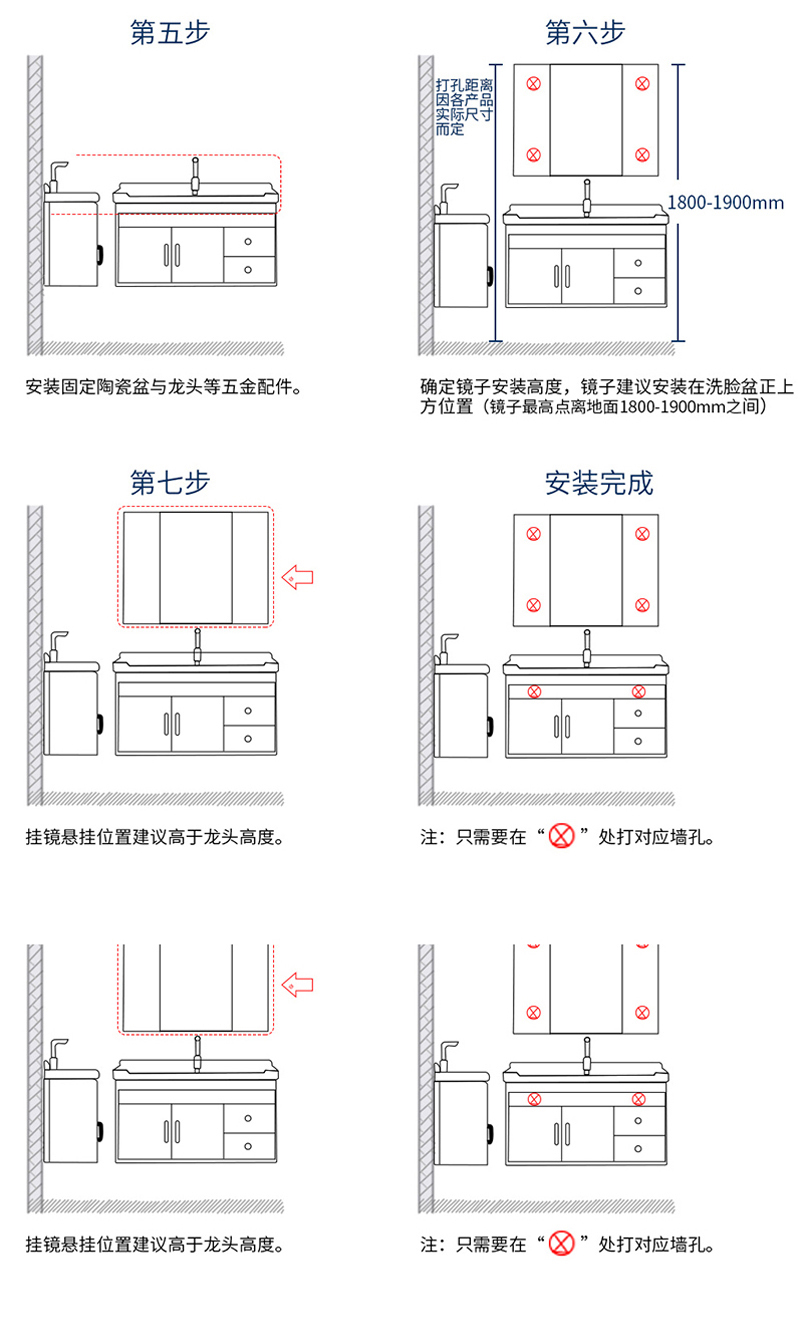 第五步

安装固定陶瓷盆与龙头等五金配件。

第六步

打孔距离因各产品实际尺寸而定

1800-1900mm

确定镜子安装高度，镜子建议安装在洗脸盆正上方位置（镜子最高点离地面1800-1900mm之间）

第七步

挂镜悬挂位置建议高于龙头高度。

安装完成

注：只需要在“ ”处打对应墙孔。

挂镜悬挂位置建议高于龙头高度。

注：只需要在“ ”处打对应墙孔。