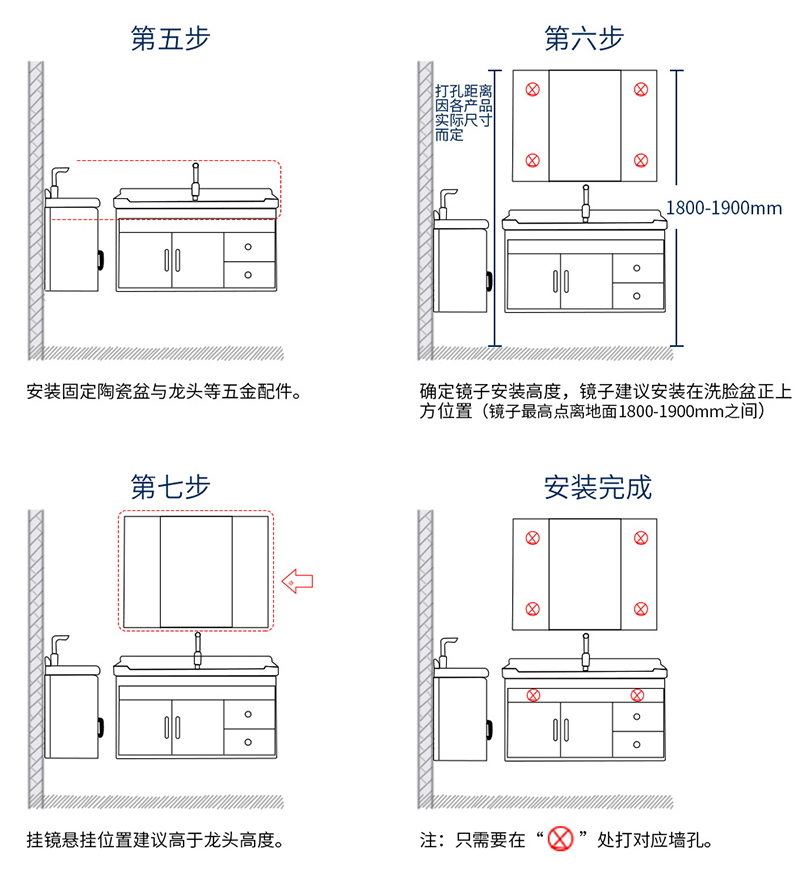 第五步

安装固定陶瓷盆与龙头等五金配件。

第六步

打孔距离因各产品实际尺寸而定

1800-1900mm

确定镜子安装高度，镜子建议安装在洗脸盆正上方位置（镜子最高点离地面1800-1900mm之间）

第七步

挂镜悬挂位置建议高于龙头高度。

安装完成

注：只需要在“ ”处打对应墙孔。