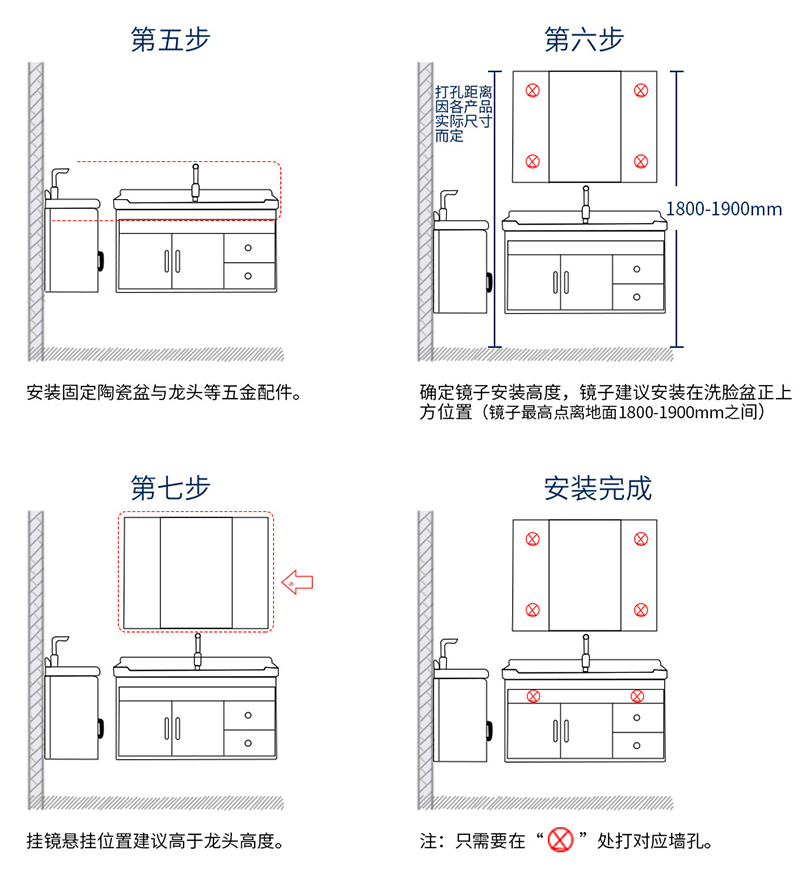 第五步

安装固定陶瓷盆与龙头等五金配件。

第六步

打孔距离因各产品实际尺寸而定

1800-1900mm

确定镜子安装高度，镜子建议安装在洗脸盆正上方位置（镜子最高点离地面1800-1900mm之间）

第七步

挂镜悬挂位置建议高于龙头高度。

安装完成

注：只需要在“ ”处打对应墙孔。