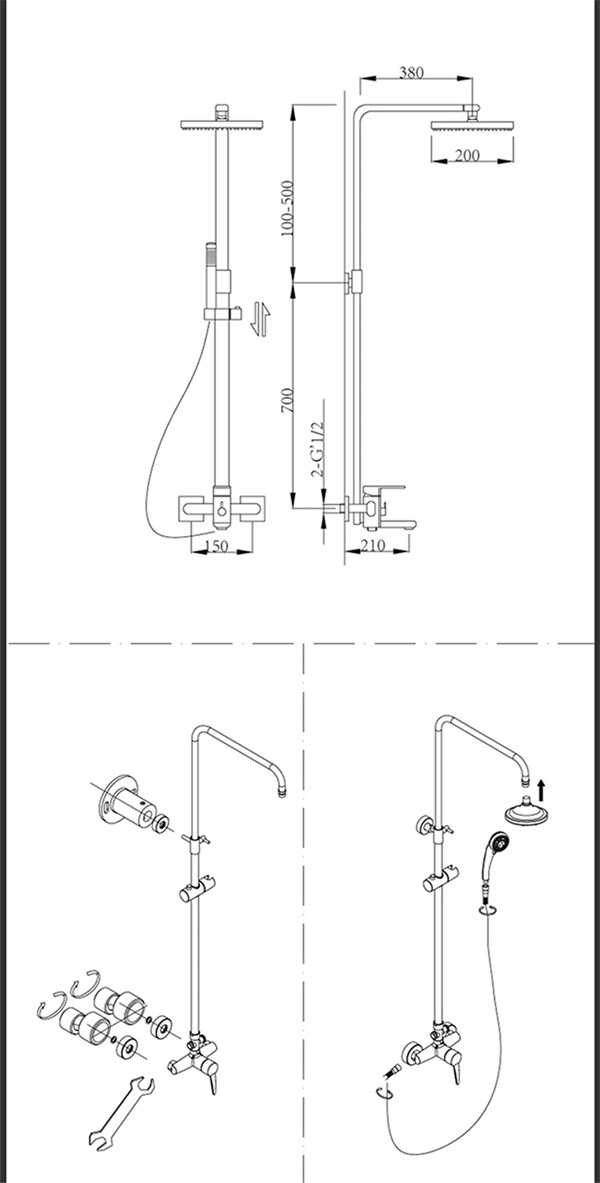 380

200

100-500

700

2-G'1/2

150

210