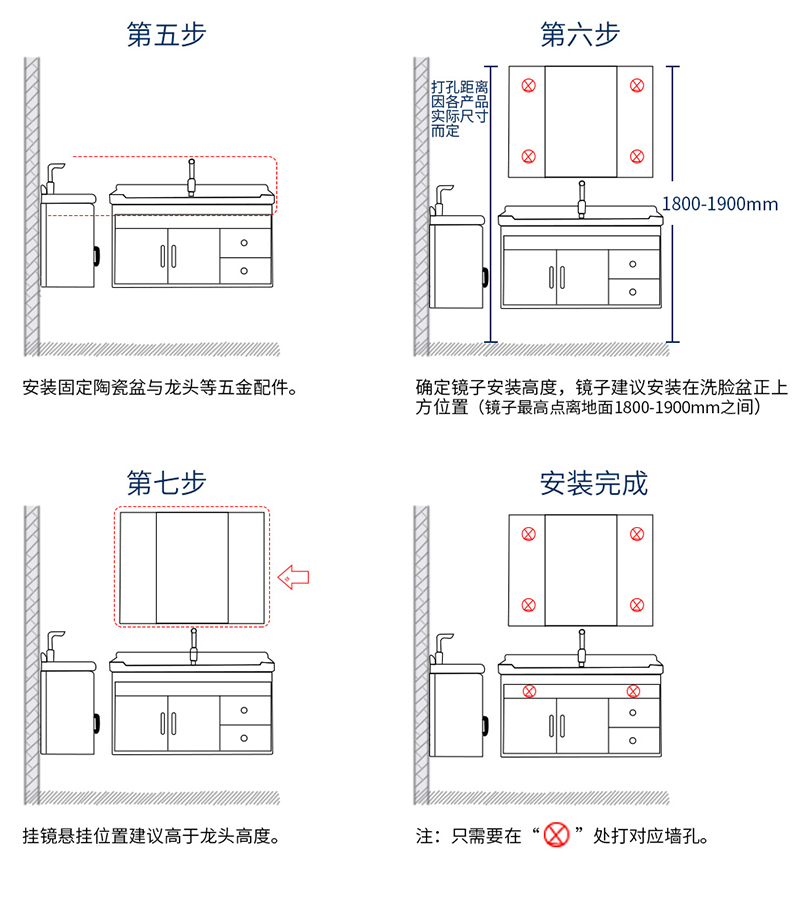 第五步

安装固定陶瓷盆与龙头等五金配件。

第六步

打孔距离因各产品实际尺寸而定

1800-1900mm

确定镜子安装高度，镜子建议安装在洗脸盆正上方位置（镜子最高点离地面1800-1900mm之间）

第七步

挂镜悬挂位置建议高于龙头高度。

安装完成

注：只需要在“ ”处打对应墙孔。