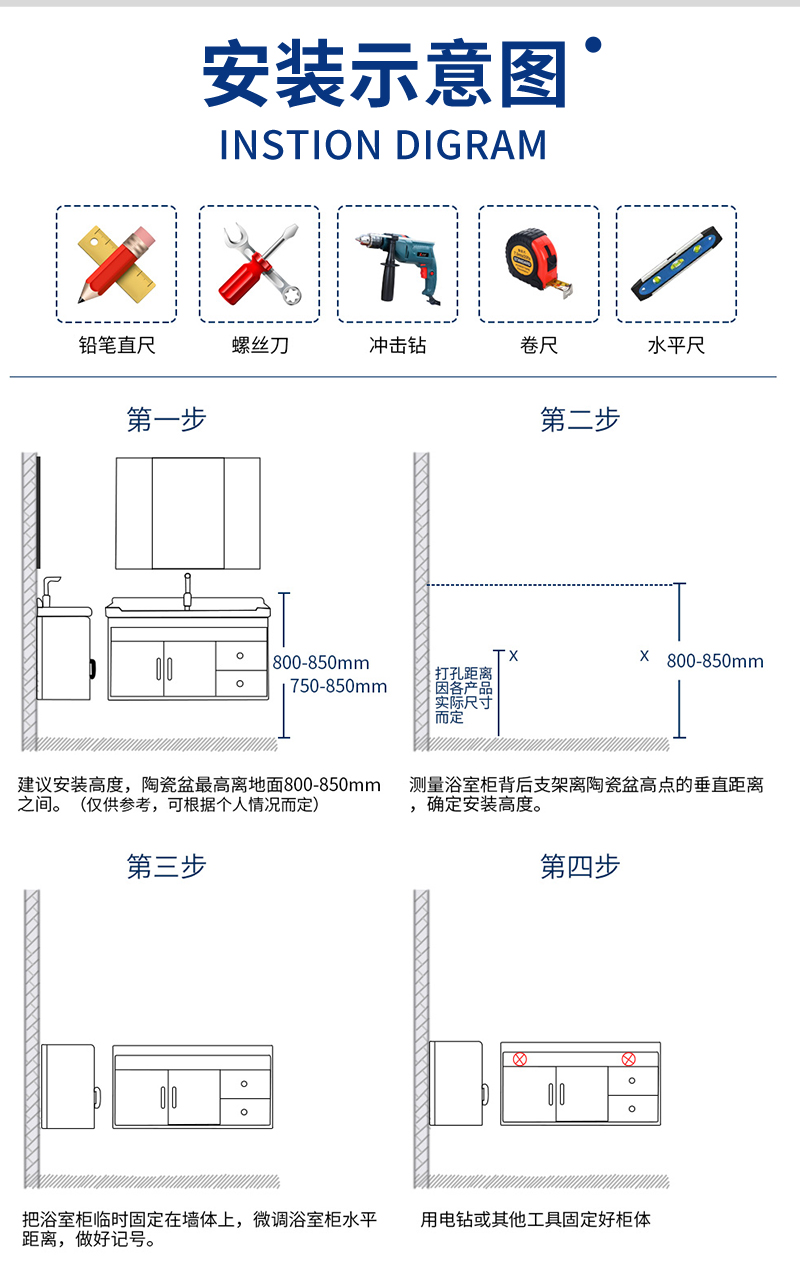 安装示意图

INSTION DIGRAM

铅笔直尺

螺丝刀

冲击钻

卷尺

水平尺

第一步

800-850mm
750-850mm

建议安装高度，陶瓷盆最高离地面800-850mm之间。（仅供参考，可根据个人情况而定）

第二步

打孔距离因各产品实际尺寸而定

X

X

800-850mm

测量浴室柜背后支架离陶瓷盆高点的垂直距离，确定安装高度。

第三步

把浴室柜临时固定在墙体上，微调浴室柜水平距离，做好记号。

第四步

用电钻或其他工具固定好柜体