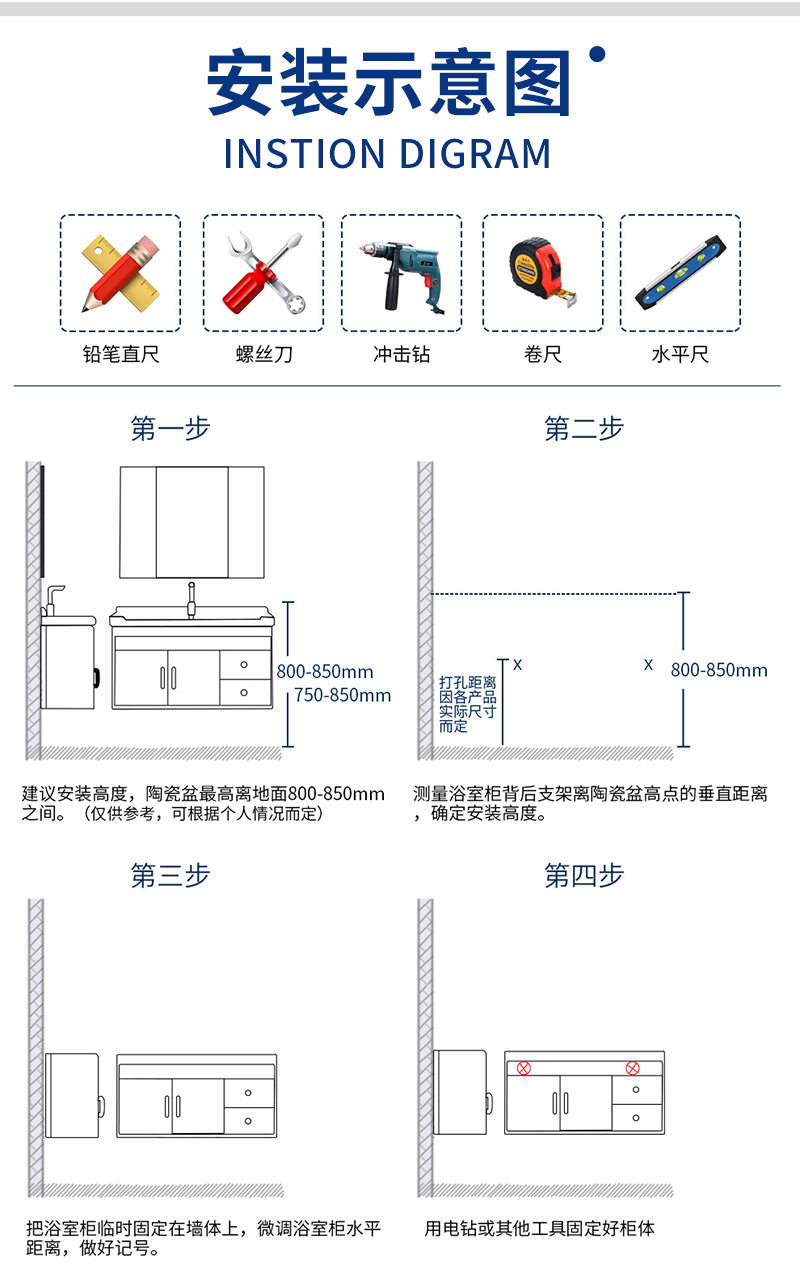 安装示意图

INSTION DIGRAM

铅笔直尺

螺丝刀

冲击钻

卷尺

水平尺

第一步

800-850mm
750-850mm

建议安装高度，陶瓷盆最高离地面800-850mm之间。（仅供参考，可根据个人情况而定）

第二步

打孔距离因各产品实际尺寸而定

X

X

800-850mm

测量浴室柜背后支架离陶瓷盆高点的垂直距离，确定安装高度。

第三步

把浴室柜临时固定在墙体上，微调浴室柜水平距离，做好记号。

第四步

用电钻或其他工具固定好柜体