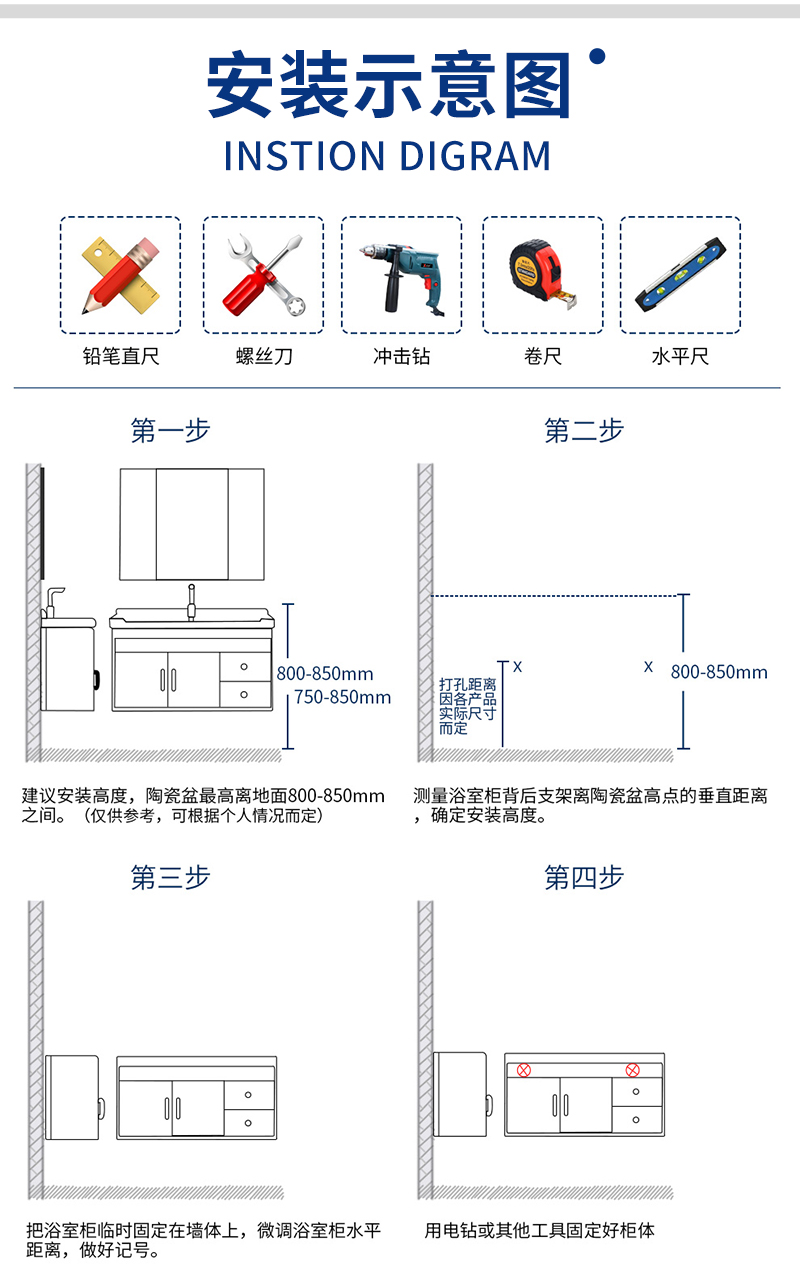 安装示意图

INSTION DIGRAM

铅笔直尺

螺丝刀

冲击钻

卷尺

水平尺

第一步

800-850mm
750-850mm

建议安装高度，陶瓷盆最高离地面800-850mm之间。（仅供参考，可根据个人情况而定）

第二步

打孔距离因各产品实际尺寸而定

x

x

800-850mm

测量浴室柜背后支架离陶瓷盆高点的垂直距离，确定安装高度。

第三步

把浴室柜临时固定在墙体上，微调浴室柜水平距离，做好记号。

第四步

用电钻或其他工具固定好柜体