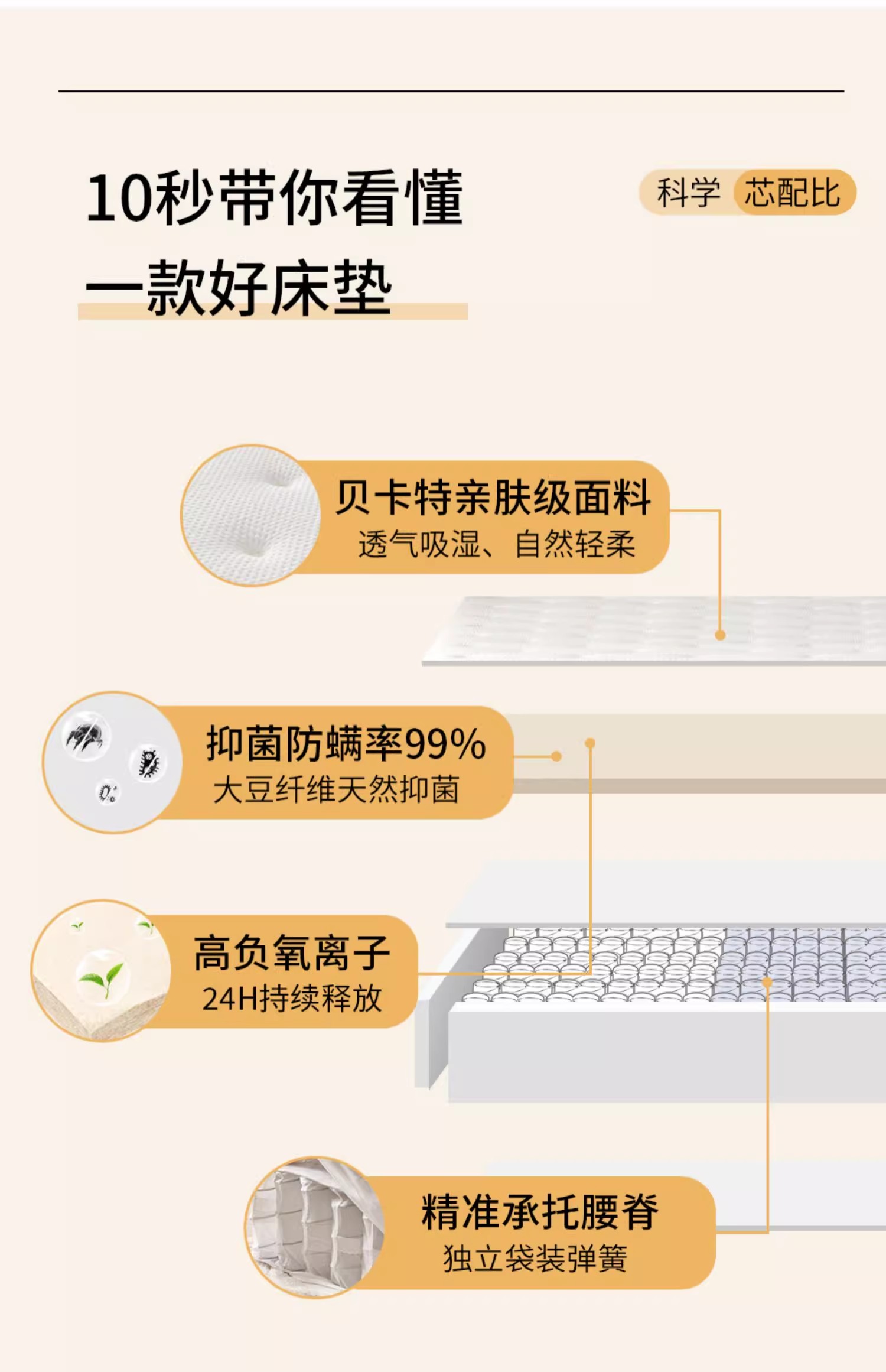 10秒带你看懂
一款好床垫

科学 芯配比

贝卡特亲肤级面料
透气吸湿、自然轻柔

抑菌防螨率99%
大豆纤维天然抑菌

高负氧离子
24H持续释放

精准承托腰脊
独立袋装弹簧