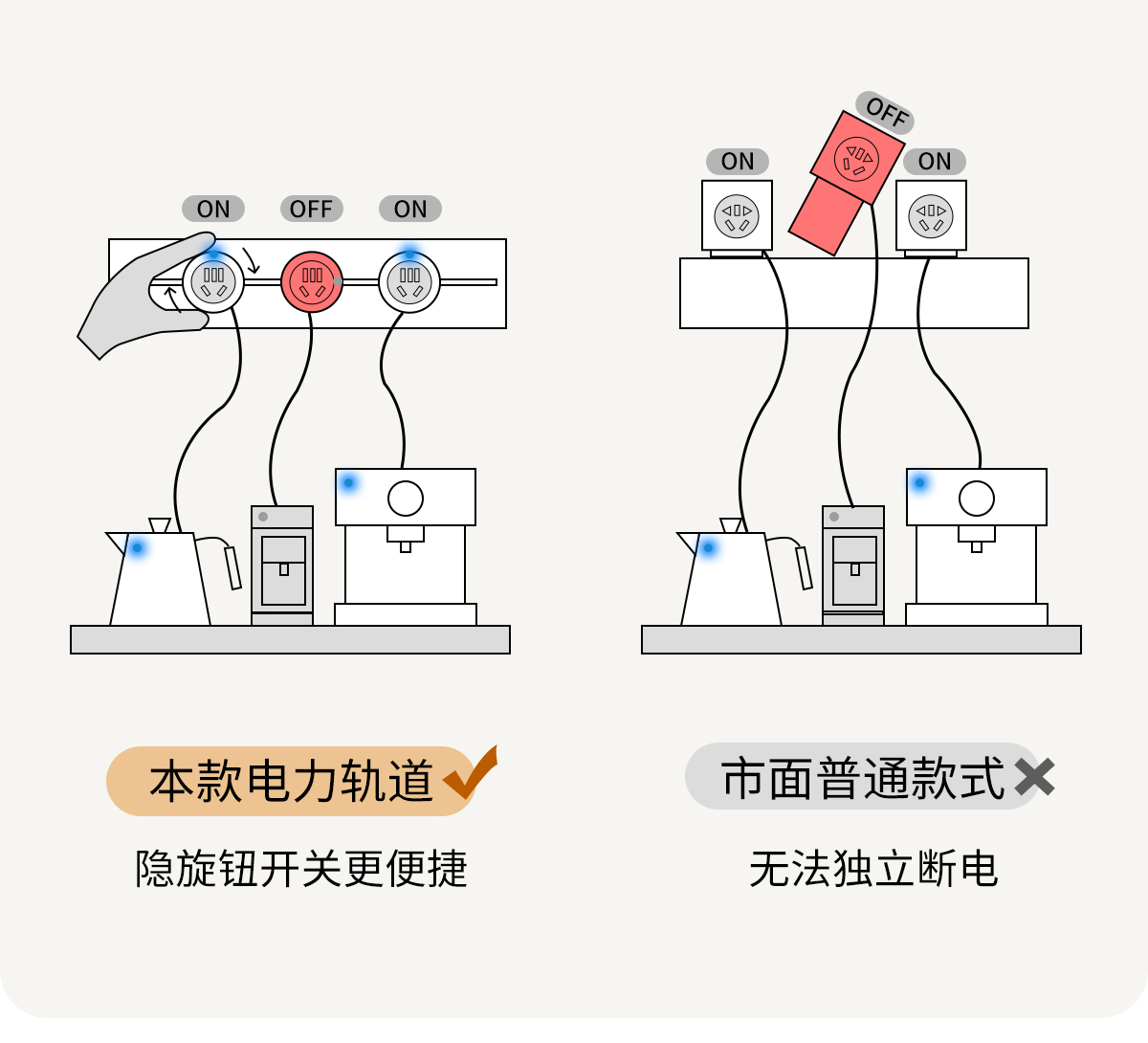 ON OFF ON

本款电力轨道

隐旋钮开关更便捷

ON OFF ON

市面普通款式

无法独立断电