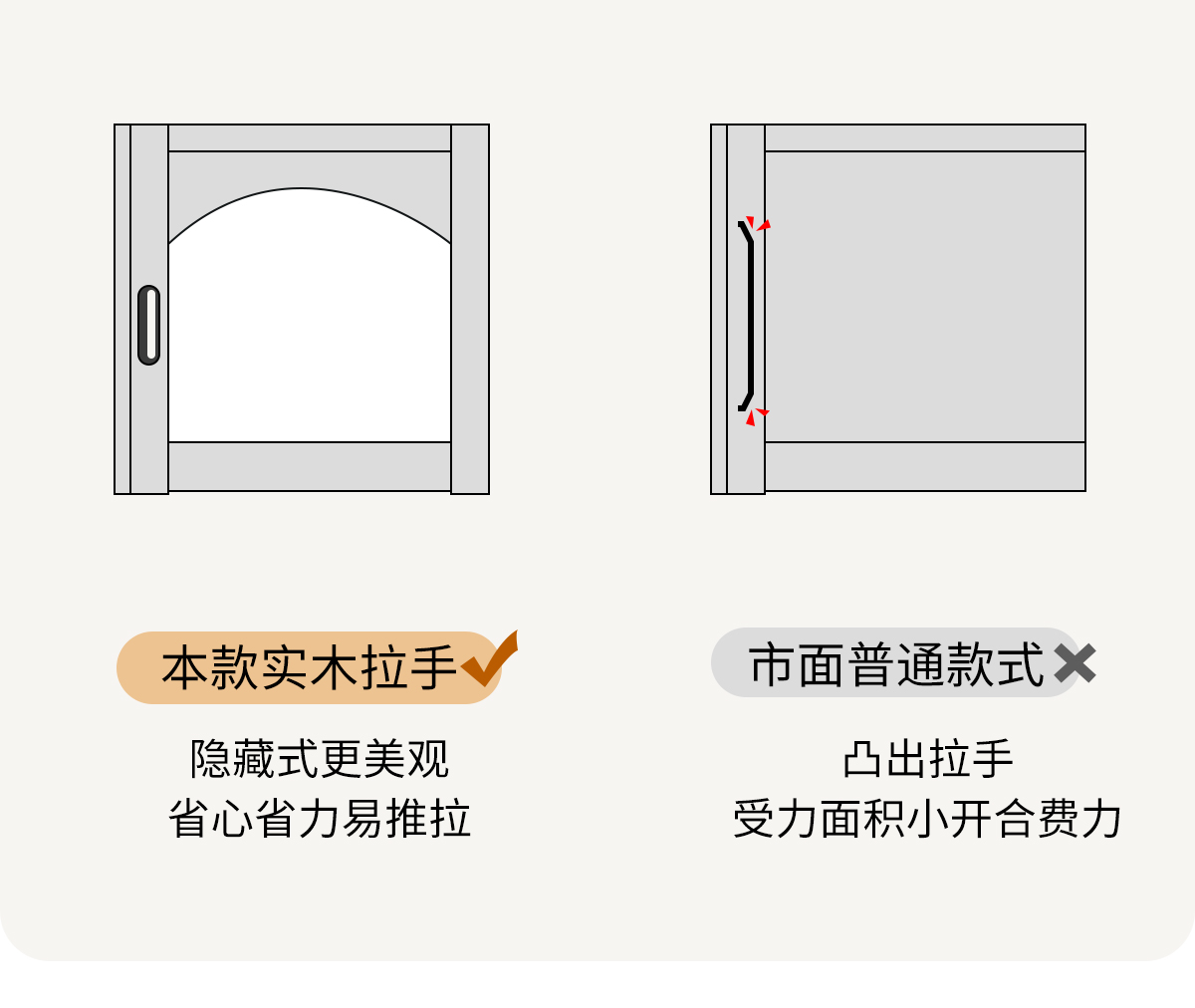 本款实木拉手

隐藏式更美观
省心省力易推拉

市面普通款式

凸出拉手
受力面积小开合费力