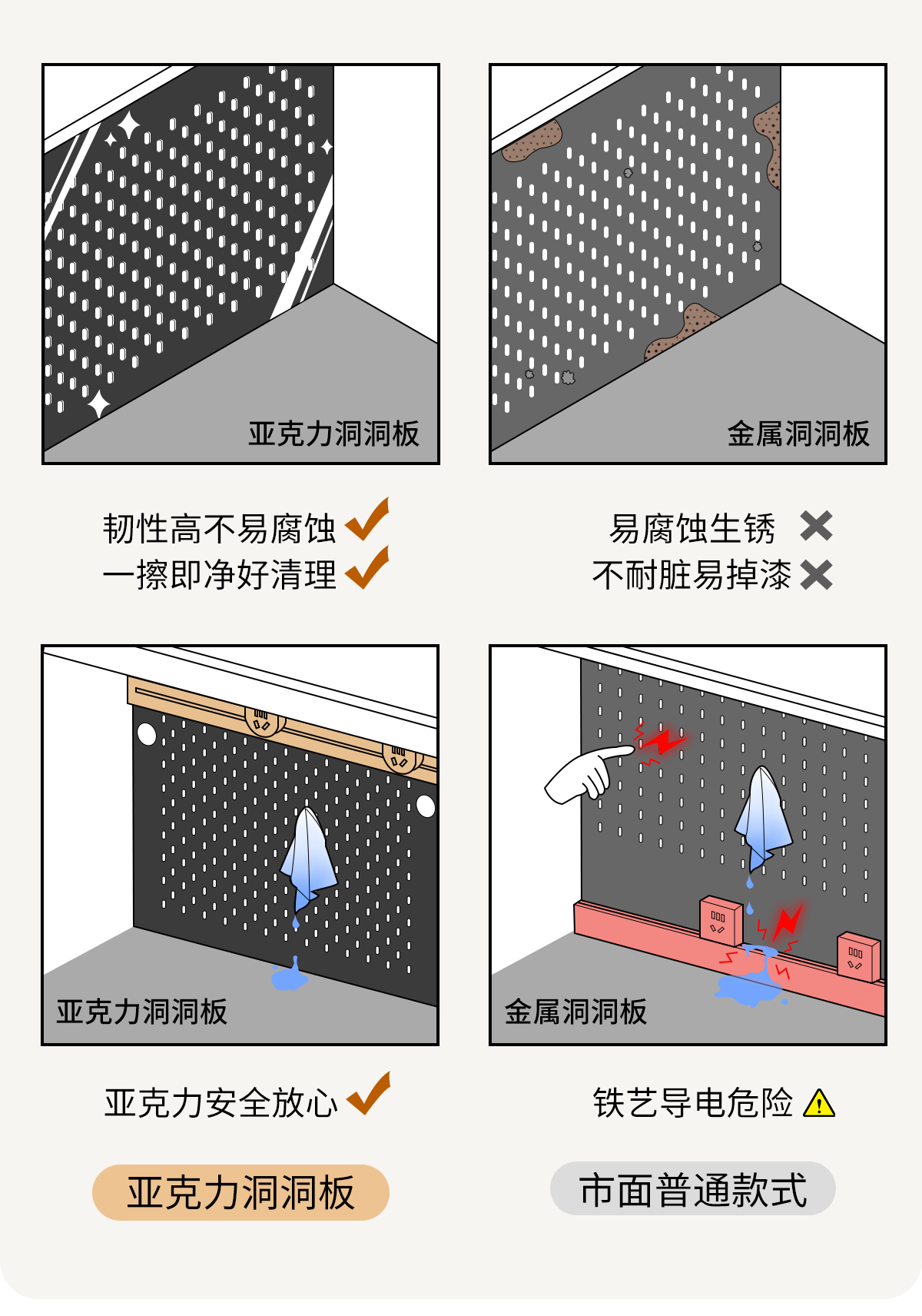 亚克力洞洞板

金属洞洞板

韧性高不易腐蚀
一擦即净好清理

易腐蚀生锈
不耐脏易掉漆

亚克力洞洞板

金属洞洞板

亚克力安全放心

铁艺导电危险

亚克力洞洞板

市面普通款式