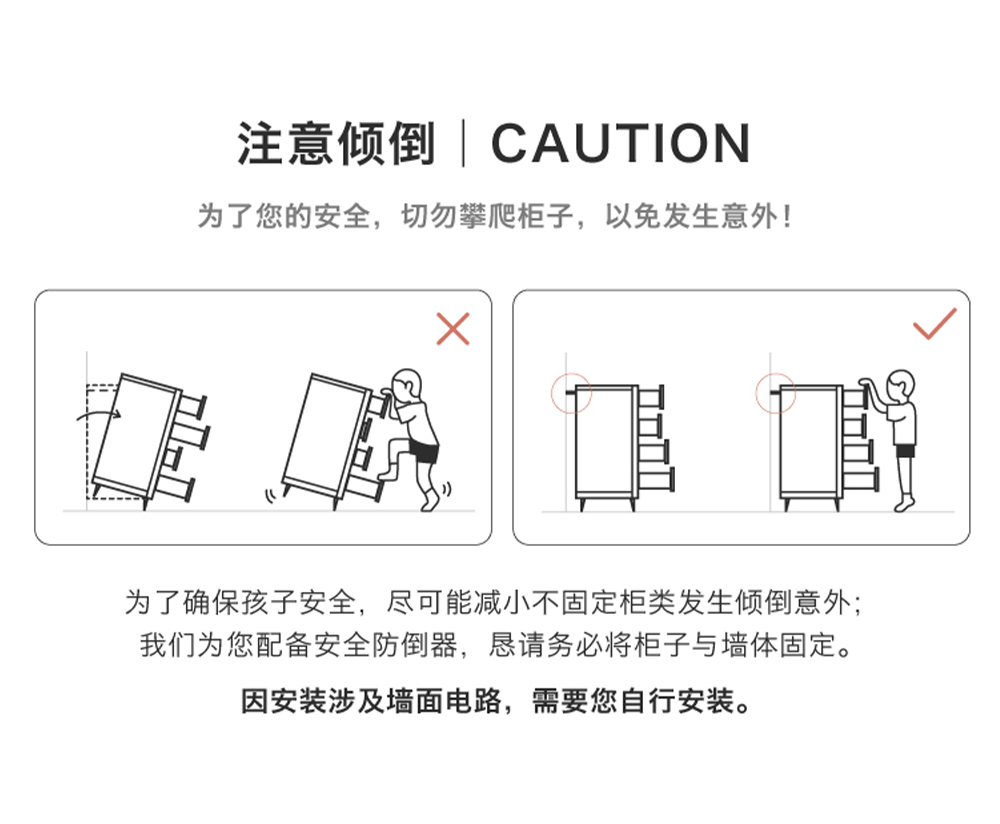 注意倾倒 | CAUTION

为了您的安全，切勿攀爬柜子，以免发生意外！

为了确保孩子安全，尽可能减小不固定柜类发生倾倒意外；
我们为您配备安全防倒器，恳请务必将柜子与墙体固定。

因安装涉及墙面电路，需要您自行安装。