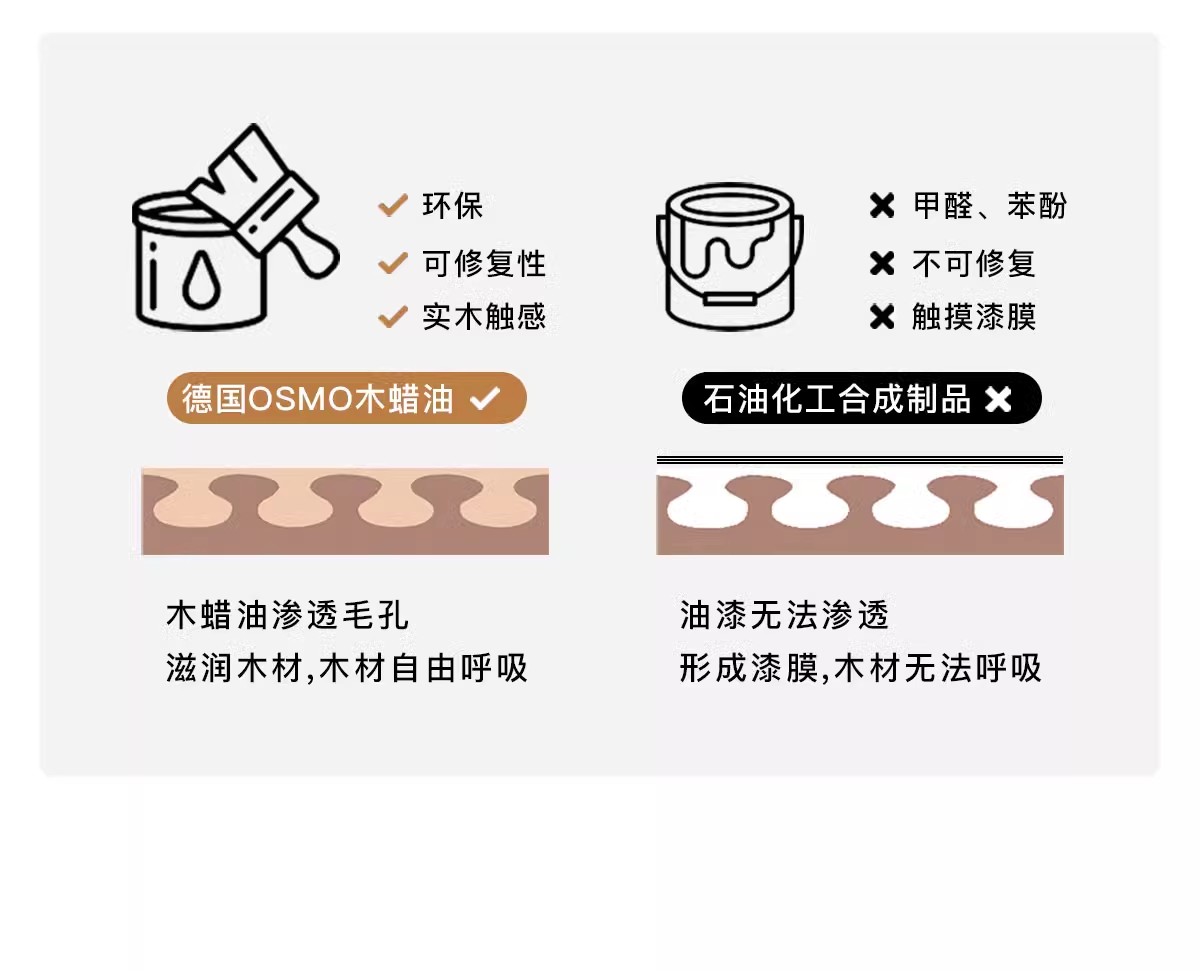 ✓ 环保
✓ 可修复性
✓ 实木触感

德国OSMO木蜡油 ✓

木蜡油渗透毛孔
滋润木材,木材自由呼吸

✗ 甲醛、苯酚
✗ 不可修复
✗ 触摸漆膜

石油化工合成制品 ✗

油漆无法渗透
形成漆膜,木材无法呼吸