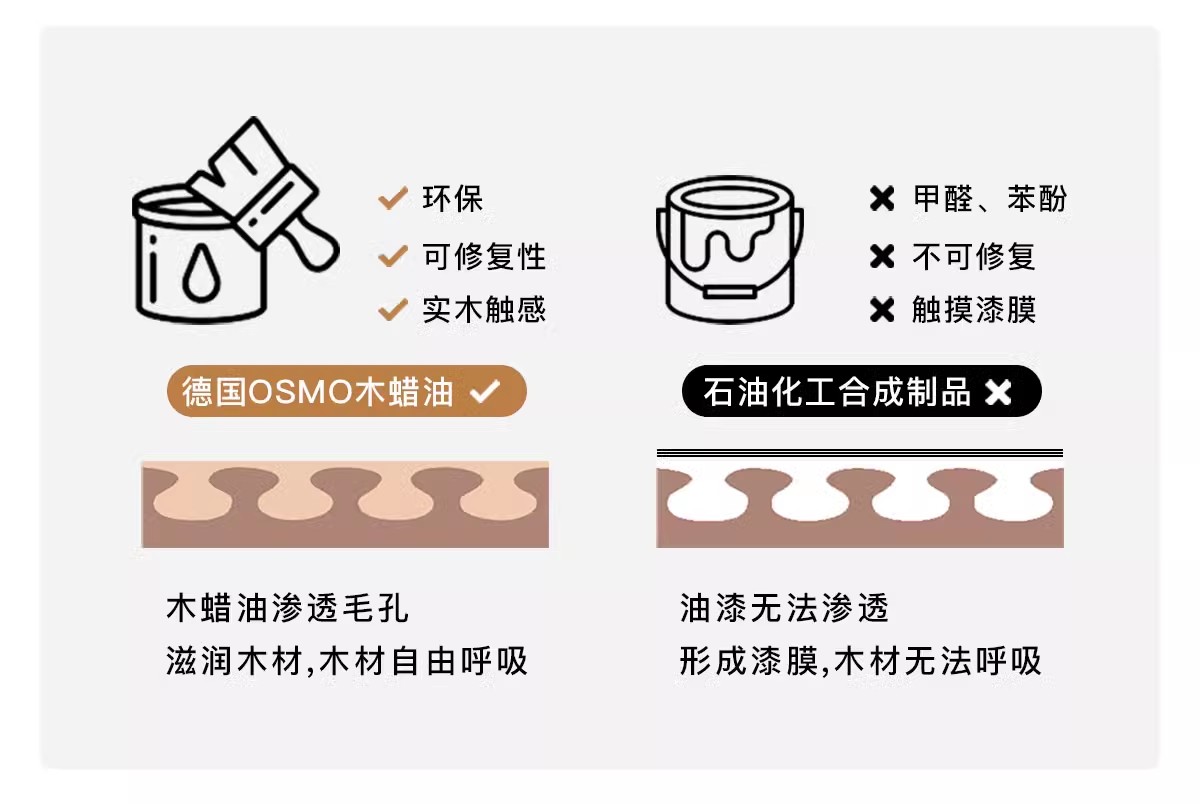 ✓ 环保
✓ 可修复性
✓ 实木触感

德国OSMO木蜡油 ✓

木蜡油渗透毛孔
滋润木材,木材自由呼吸

✗ 甲醛、苯酚
✗ 不可修复
✗ 触摸漆膜

石油化工合成制品 ✗

油漆无法渗透
形成漆膜,木材无法呼吸