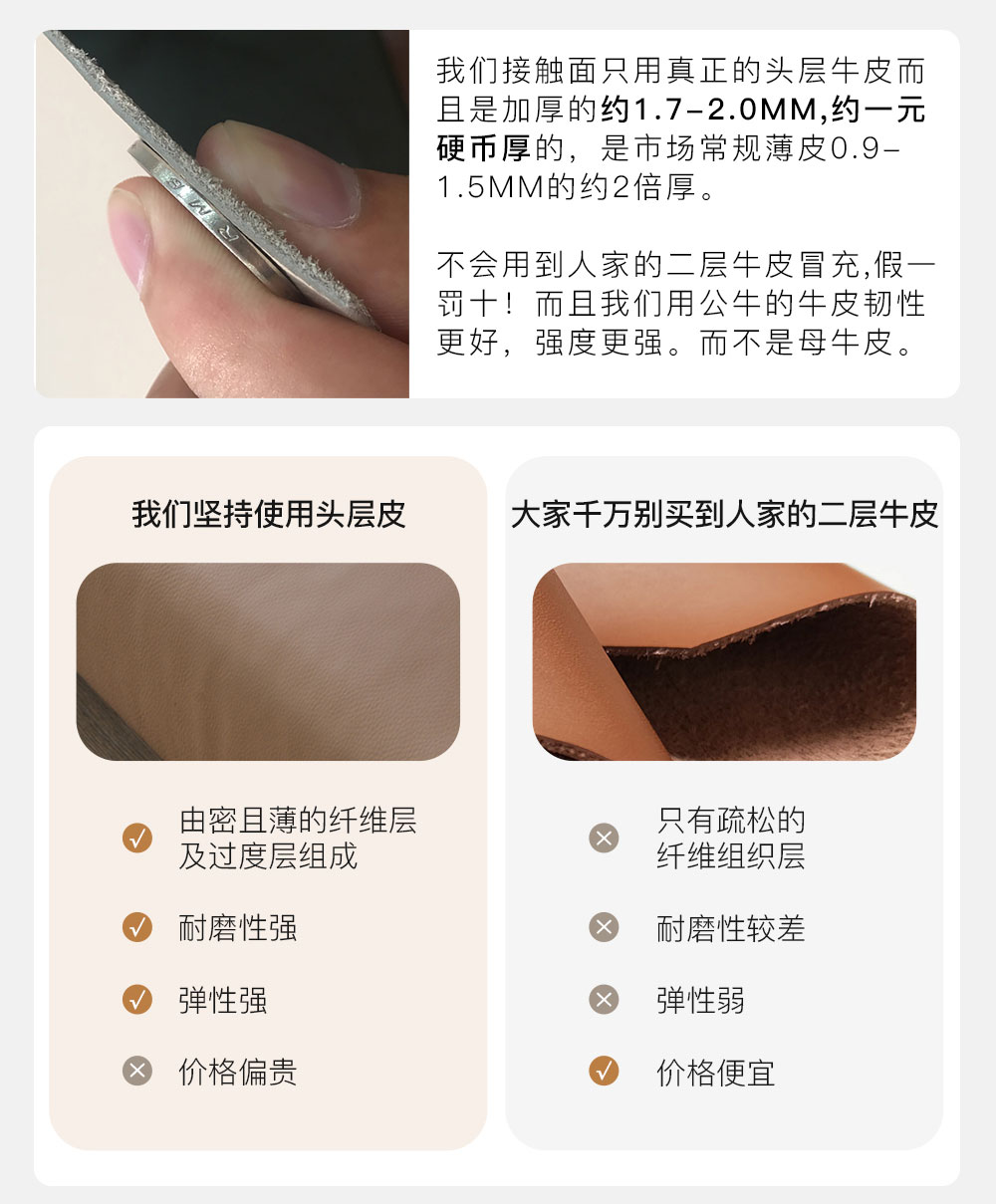 我们接触面只用真正的头层牛皮而且是加厚的约1.7-2.0MM,约一元硬币厚的，是市场常规薄皮0.9-1.5MM的约2倍厚。

不会用到人家的二层牛皮冒充,假一罚十！而且我们用公牛的牛皮韧性更好，强度更强。而不是母牛皮。

我们坚持使用头层皮

由密且薄的纤维层及过度层组成

耐磨性强

弹性强

价格偏贵

大家千万别买到人家的二层牛皮

只有疏松的纤维组织层

耐磨性较差

弹性弱

价格便宜